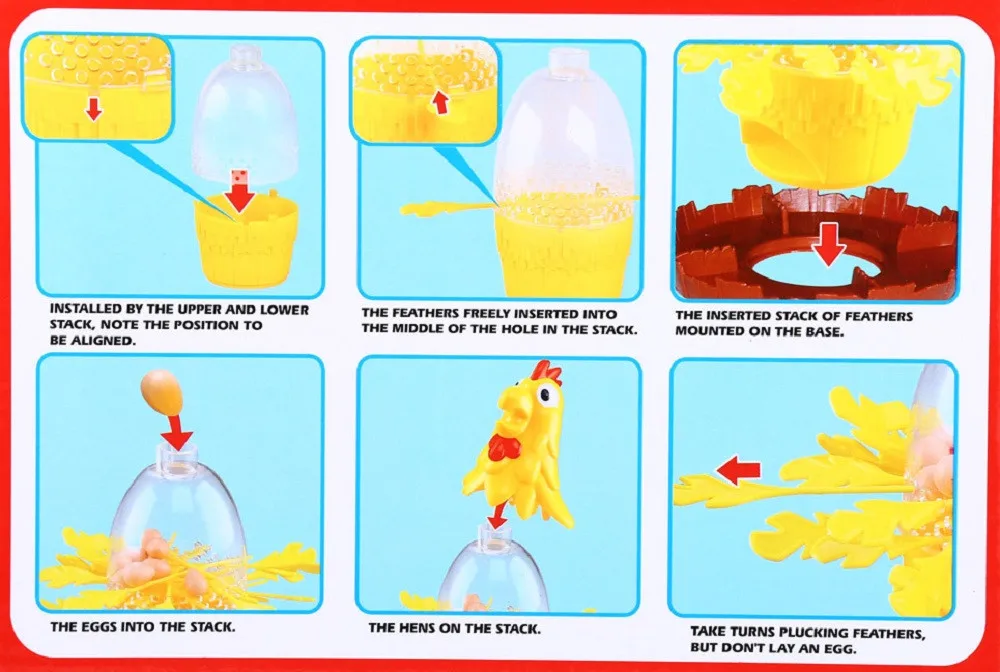 INSTALLED BY THE UPPER AND LOWER STACK, NOTE THE POSITION TO BE ALIGNED.

THE FEATHERS FREELY INSERTED INTO THE MIDDLE OF THE HOLE IN THE STACK.

THE INSERTED STACK OF FEATHERS MOUNTED ON THE BASE.

THE EGGS INTO THE STACK.

THE HENS ON THE STACK.

TAKE TURNS PLUCKING FEATHERS, BUT DON'T LAY AN EGG.