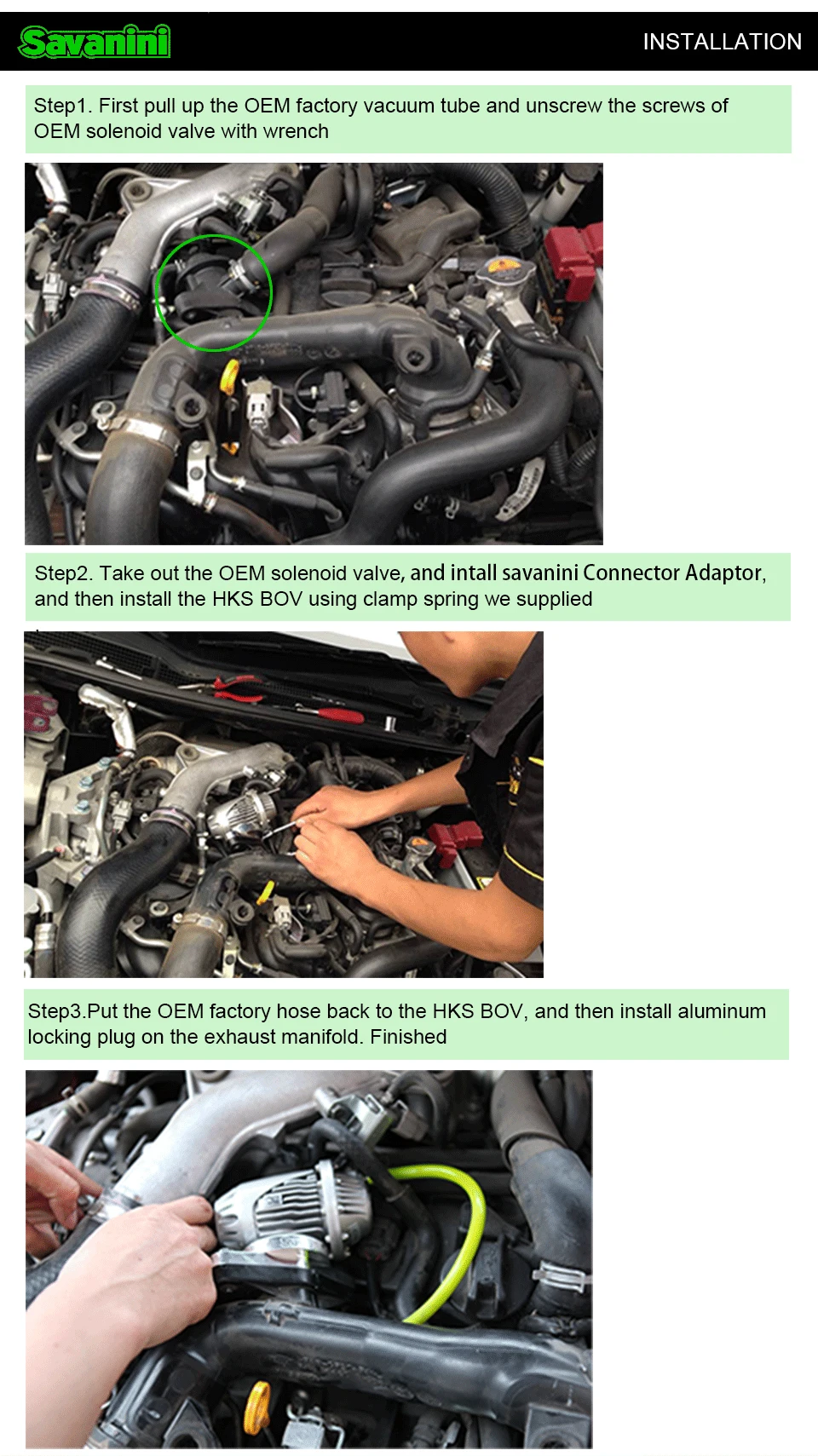 Savanini

INSTALLATION

Step1. First pull up the OEM factory vacuum tube and unscrew the screws of OEM solenoid valve with wrench

Step2. Take out the OEM solenoid valve, and intall savanini Connector Adaptor, and then install the HKS BOV using clamp spring we supplied

Step3.Put the OEM factory hose back to the HKS BOV, and then install aluminum locking plug on the exhaust manifold. Finished