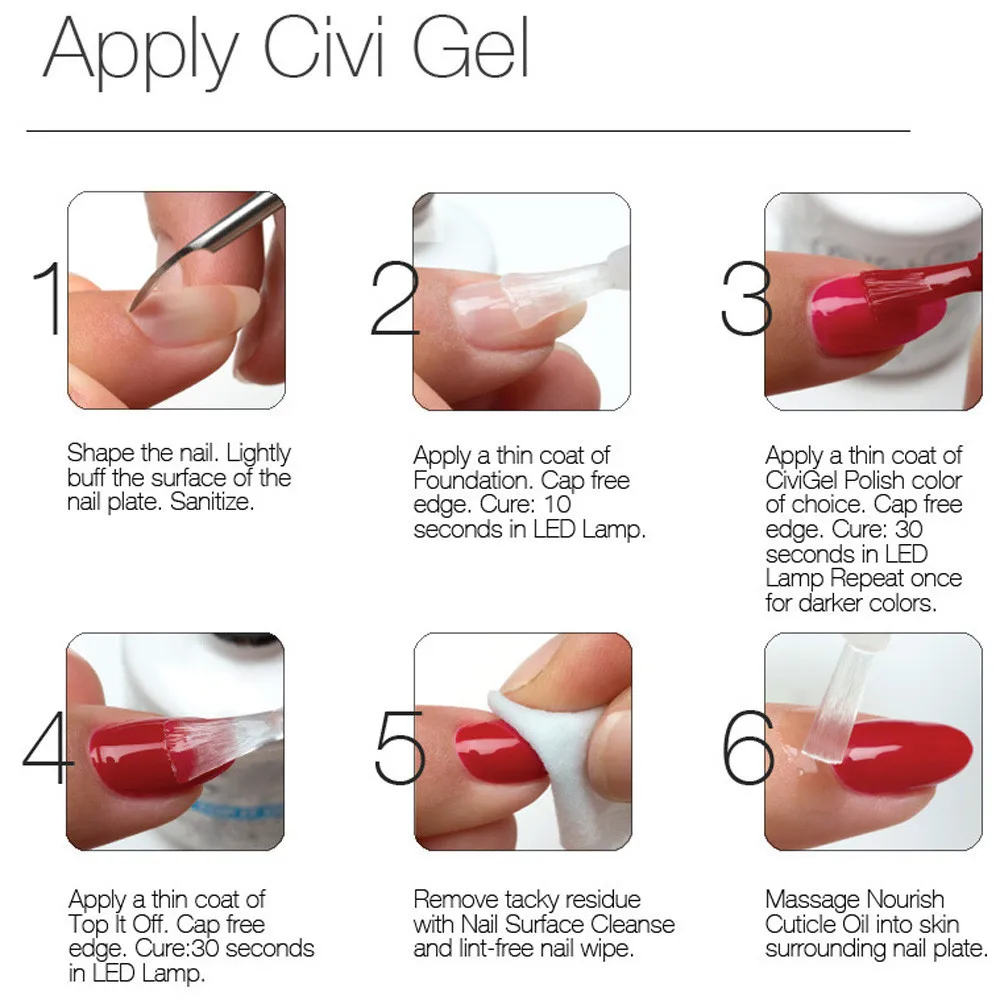 Apply Civi Gel

1

Shape the nail. Lightly buff the surface of the nail plate. Sanitize.

2

Apply a thin coat of Foundation. Cap free edge. Cure: 10 seconds in LED Lamp.

3

Apply a thin coat of CiviGel Polish color of choice. Cap free edge. Cure: 30 seconds in LED Lamp Repeat once for darker colors.

4

Apply a thin coat of Top It Off. Cap free edge. Cure:30 seconds in LED Lamp.

5

Remove tacky residue with Nail Surface Cleanse and lint-free nail wipe.

6

Massage Nourish Cuticle Oil into skin surrounding nail plate.