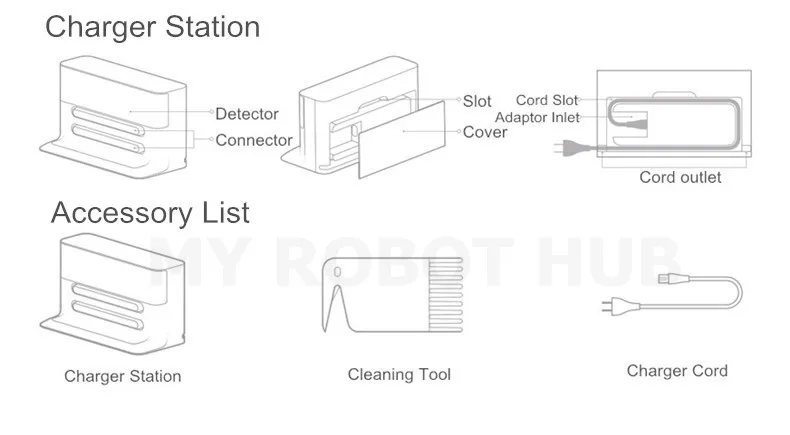 Charger Station

Detector

Connector

Slot

Cover

Cord Slot

Adaptor Inlet

Cord outlet

Accessory List

MY ROBOT HUB

Charger Station

Cleaning Tool

Charger Cord