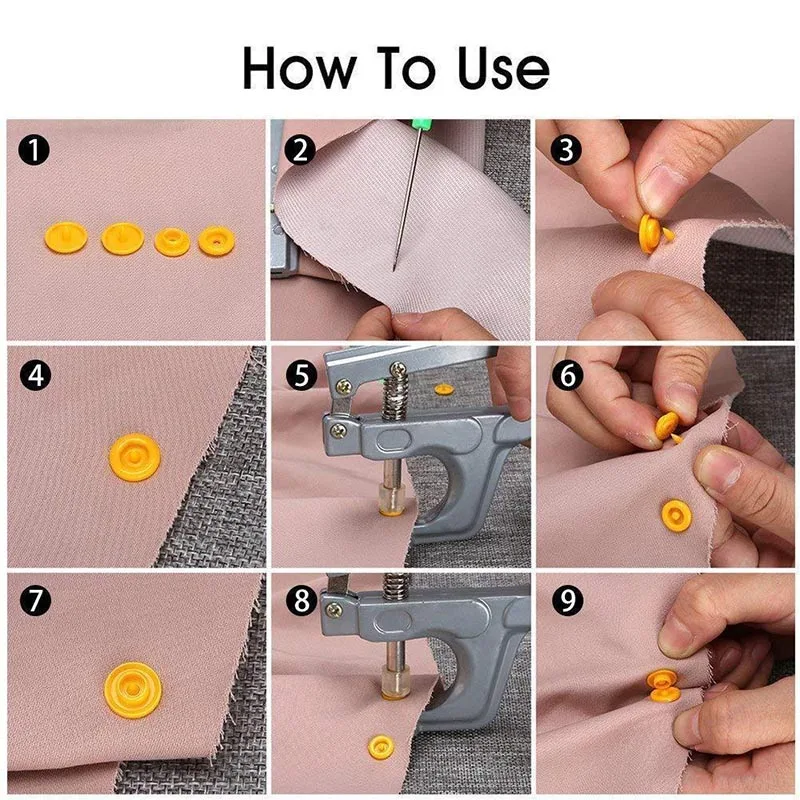 How To Use

1

2

3

4

5

6

7

8

9