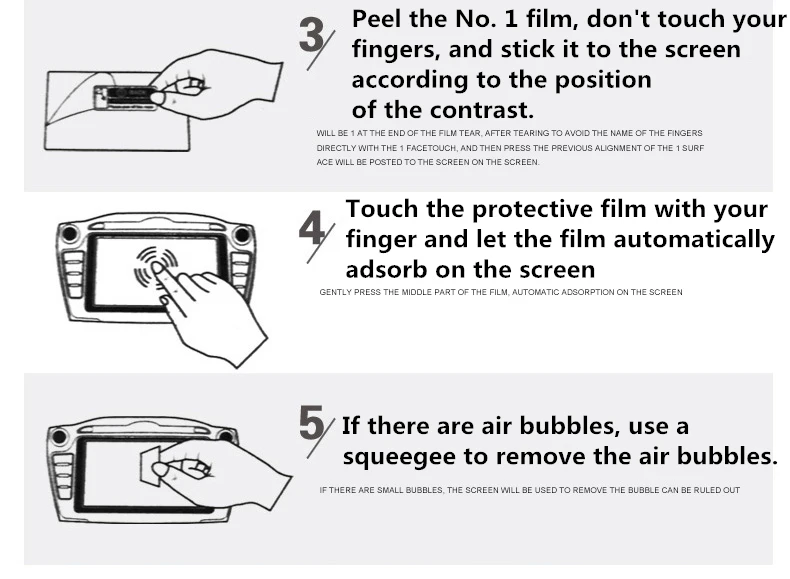 3 Peel the No. 1 film, don't touch your fingers, and stick it to the screen according to the position of the contrast.

WILL BE 1 AT THE END OF THE FILM TEAR, AFTER TEARING TO AVOID THE NAME OF THE FINGERS DIRECTLY WITH THE 1 FACETOUCH, AND THEN PRESS THE PREVIOUS ALIGNMENT OF THE 1 SURF ACE WILL BE POSTED TO THE SCREEN ON THE SCREEN.

4 Touch the protective film with your finger and let the film automatically adsorb on the screen

GENTLY PRESS THE MIDDLE PART OF THE FILM, AUTOMATIC ADSORPTION ON THE SCREEN

5 If there are air bubbles, use a squeegee to remove the air bubbles.

IF THERE ARE SMALL BUBBLES, THE SCREEN WILL BE USED TO REMOVE THE BUBBLE CAN BE RULED OUT