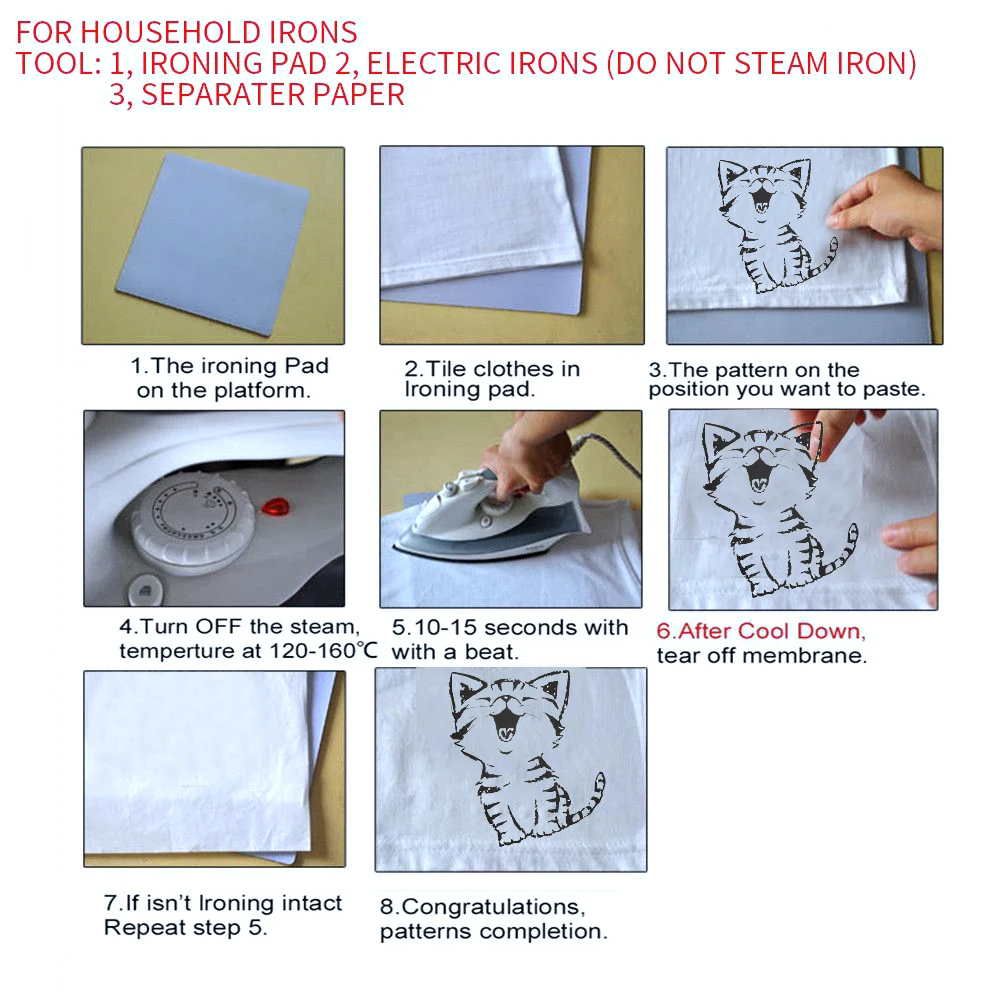 FOR HOUSEHOLD IRONS
TOOL: 1, IRONING PAD 2, ELECTRIC IRONS (DO NOT STEAM IRON)
3, SEPARATER PAPER

1.The ironing Pad on the platform.

2.Tile clothes in Ironing pad.

3.The pattern on the position you want to paste.

4.Turn OFF the steam, temperture at 120-160℃

5.10-15 seconds with with a beat.

6.After Cool Down, tear off membrane.

7.If isn't Ironing intact Repeat step 5.

8.Congratulations, patterns completion.