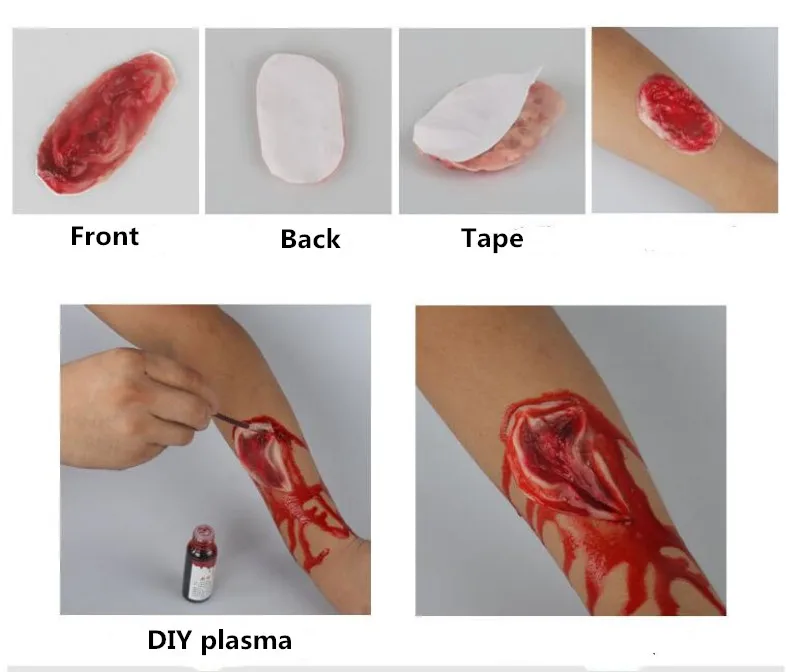 Front

Back

Tape

DIY plasma