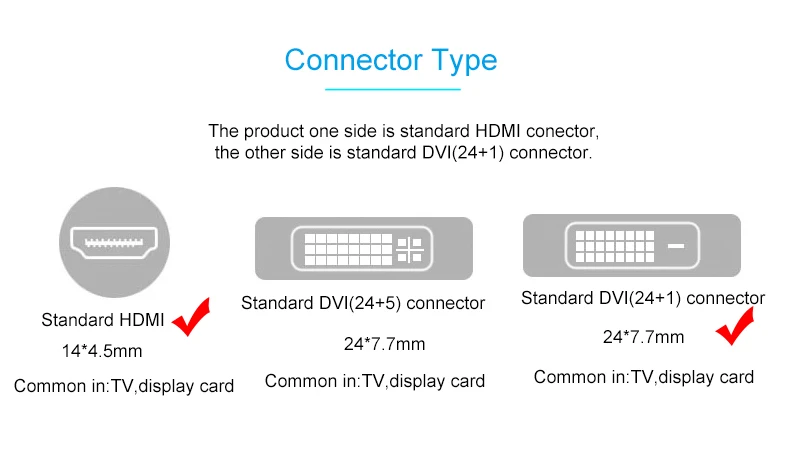 Connector Type

The product one side is standard HDMI conector, the other side is standard DVI(24+1) connector.

Standard HDMI
14*4.5mm
Common in:TV,display card

Standard DVI(24+5) connector
24*7.7mm
Common in:TV,display card

Standard DVI(24+1) connector
24*7.7mm
Common in:TV,display card