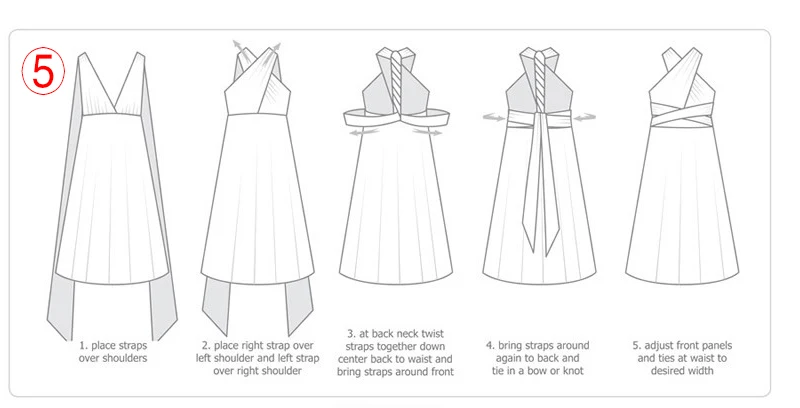 5

1. place straps over shoulders

2. place right strap over left shoulder and left strap over right shoulder

3. at back neck twist straps together down center back to waist and bring straps around front

4. bring straps around again to back and tie in a bow or knot

5. adjust front panels and ties at waist to desired width