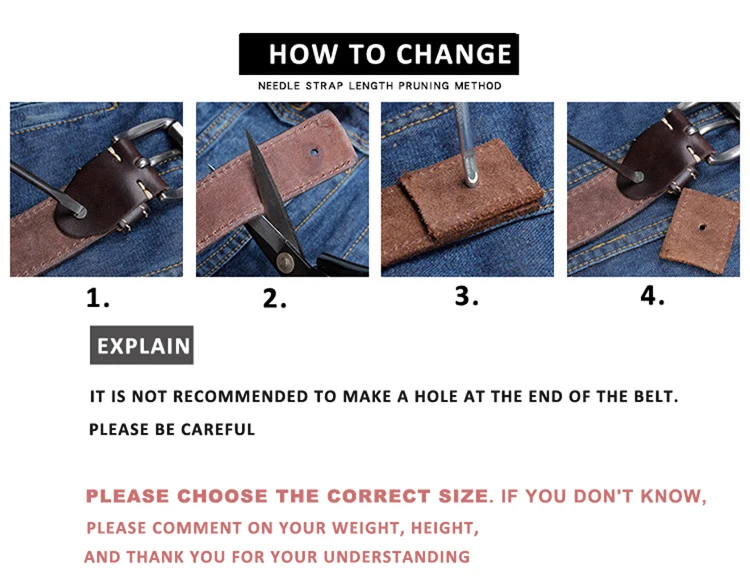 HOW TO CHANGE

NEEDLE STRAP LENGTH PRUNING METHOD

1.

2.

3.

4.

EXPLAIN

IT IS NOT RECOMMENDED TO MAKE A HOLE AT THE END OF THE BELT.

PLEASE BE CAREFUL

PLEASE CHOOSE THE CORRECT SIZE. IF YOU DON'T KNOW, PLEASE COMMENT ON YOUR WEIGHT, HEIGHT, AND THANK YOU FOR YOUR UNDERSTANDING