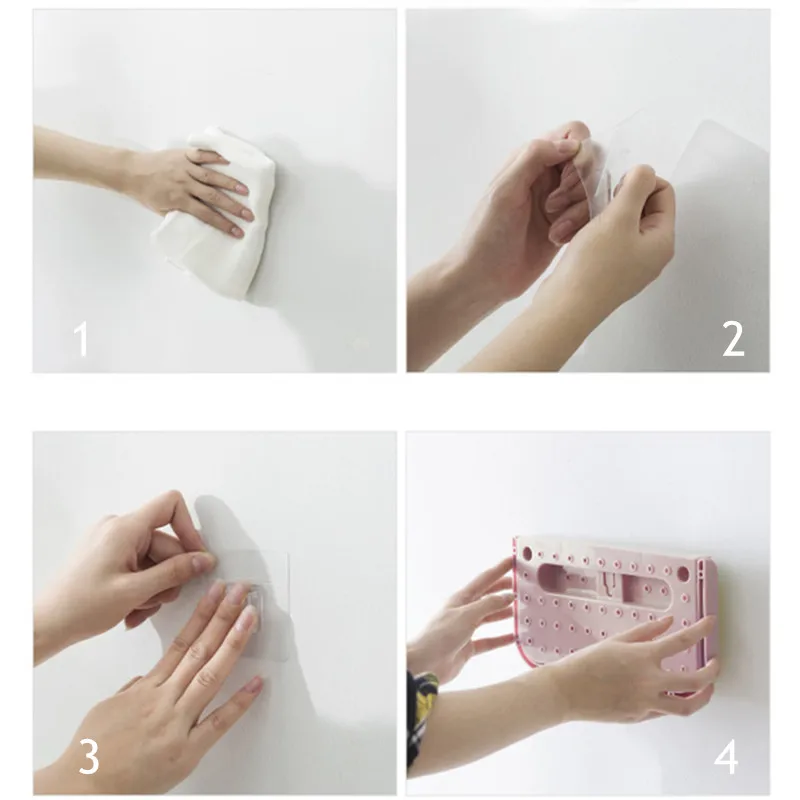 1

2

3

4