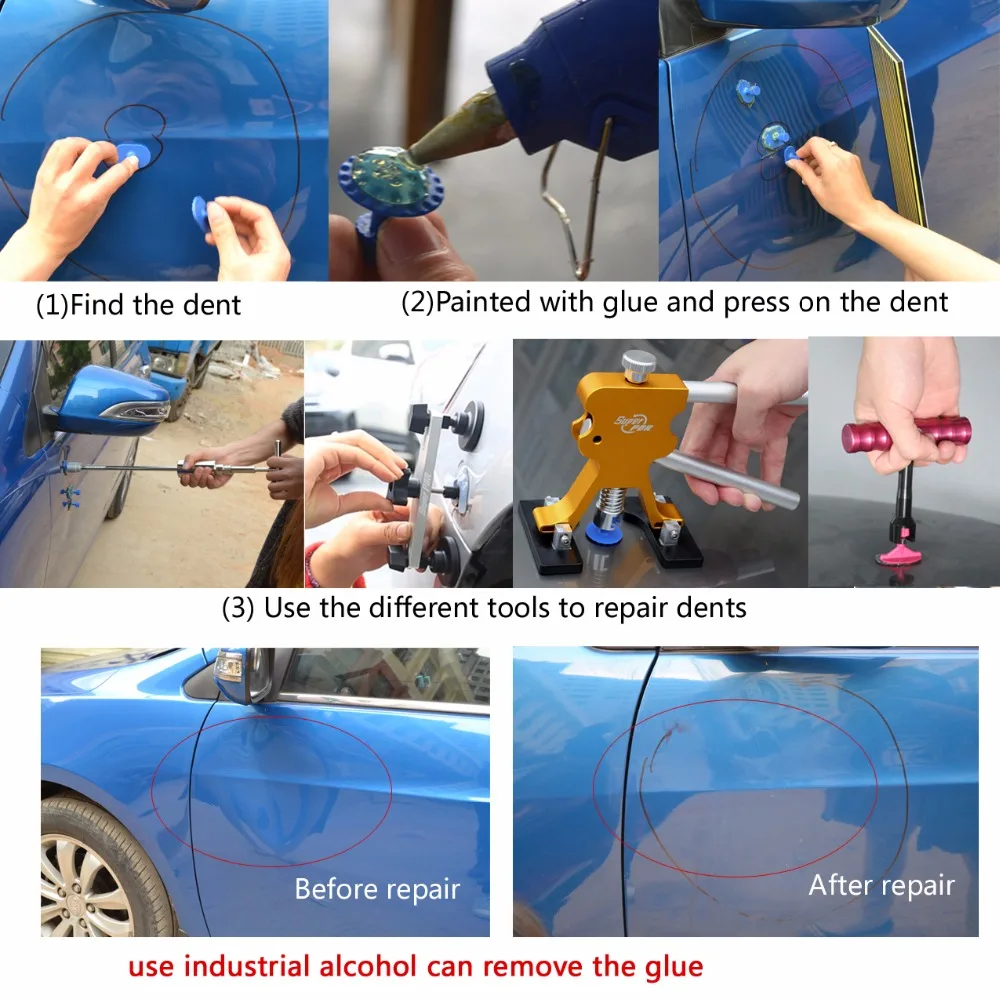 (1)Find the dent

(2)Painted with glue and press on the dent

Super PDR

(3) Use the different tools to repair dents

Before repair

After repair

use industrial alcohol can remove the glue