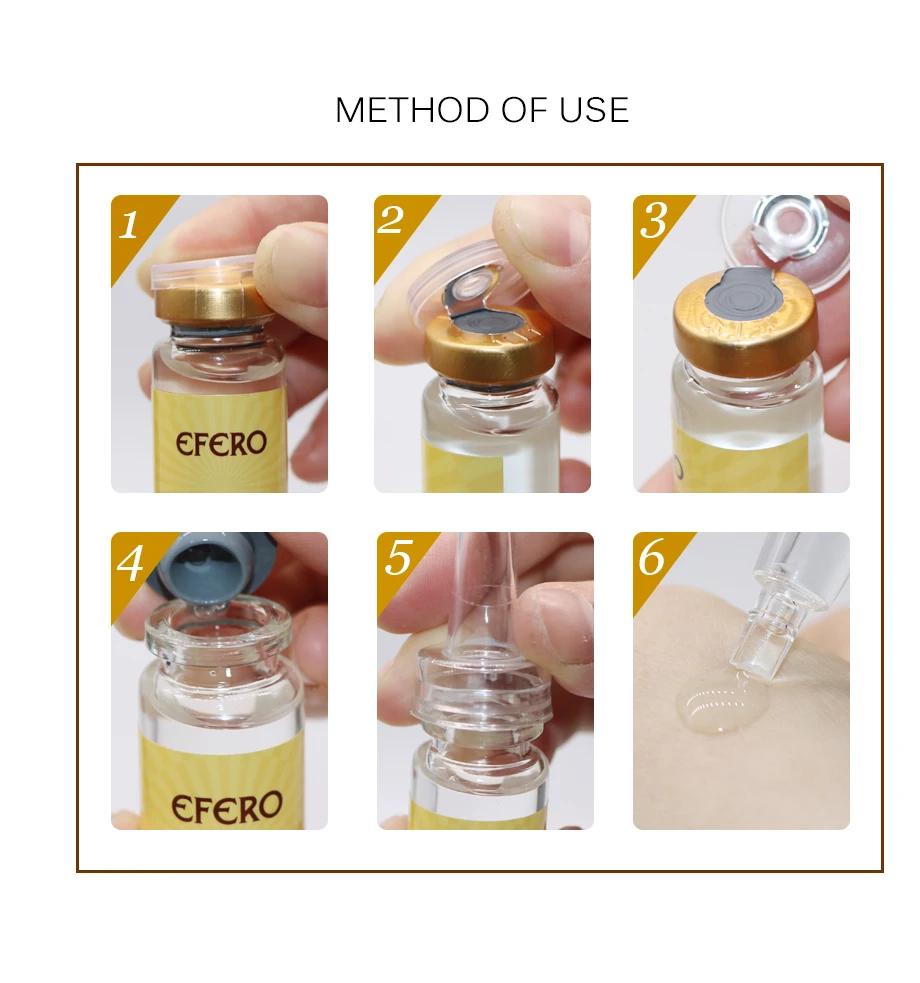 METHOD OF USE

1

EFERO

2

3

4

EFERO

5

6