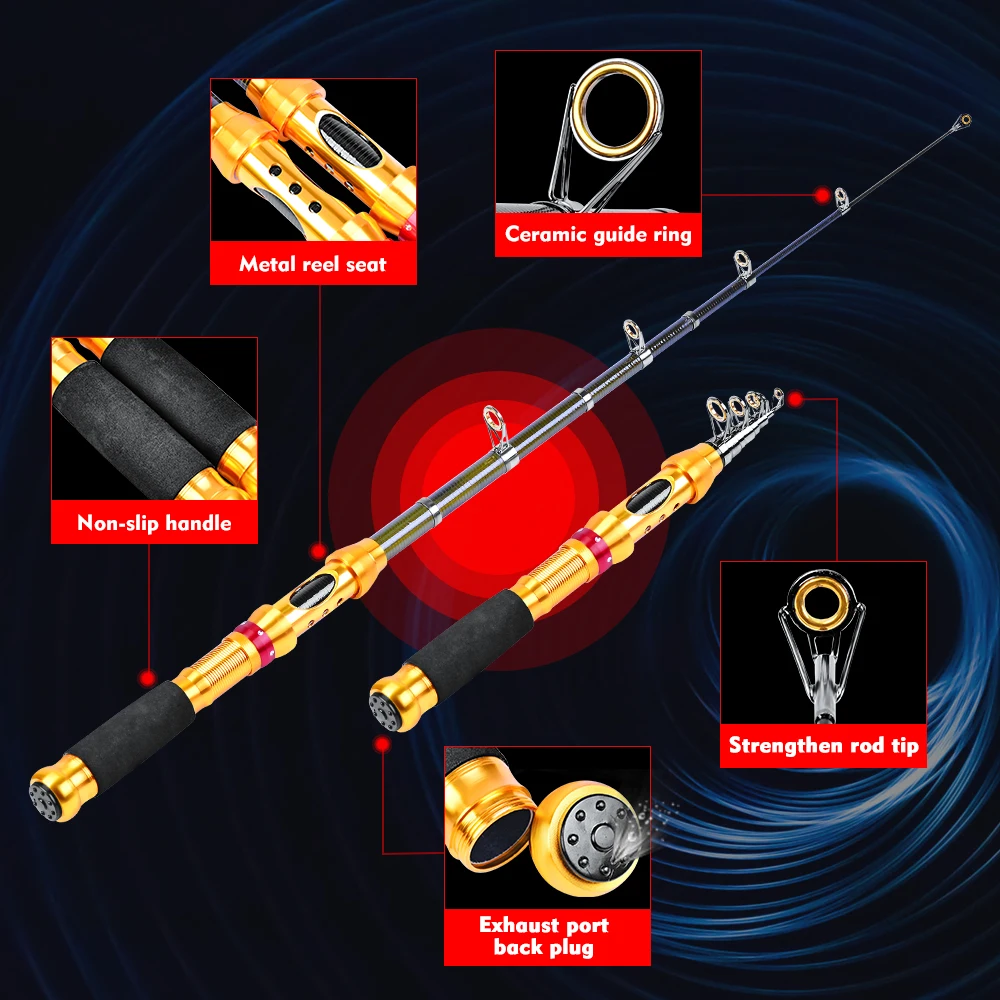 Metal reel seat

Ceramic guide ring

Non-slip handle

Strengthen rod tip

Exhaust port back plug