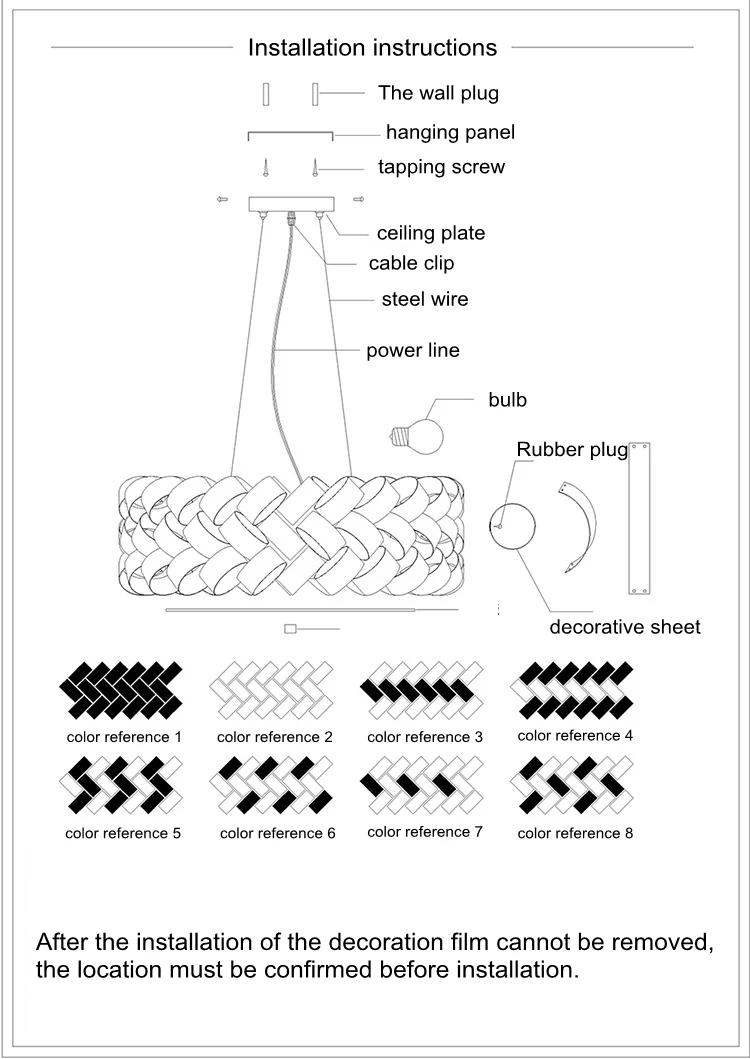 Installation instructions

The wall plug

hanging panel

tapping screw

ceiling plate

cable clip

steel wire

power line

bulb

Rubber plug

decorative sheet

color reference 1

color reference 2

color reference 3

color reference 4

color reference 5

color reference 6

color reference 7

color reference 8

After the installation of the decoration film cannot be removed, the location must be confirmed before installation.