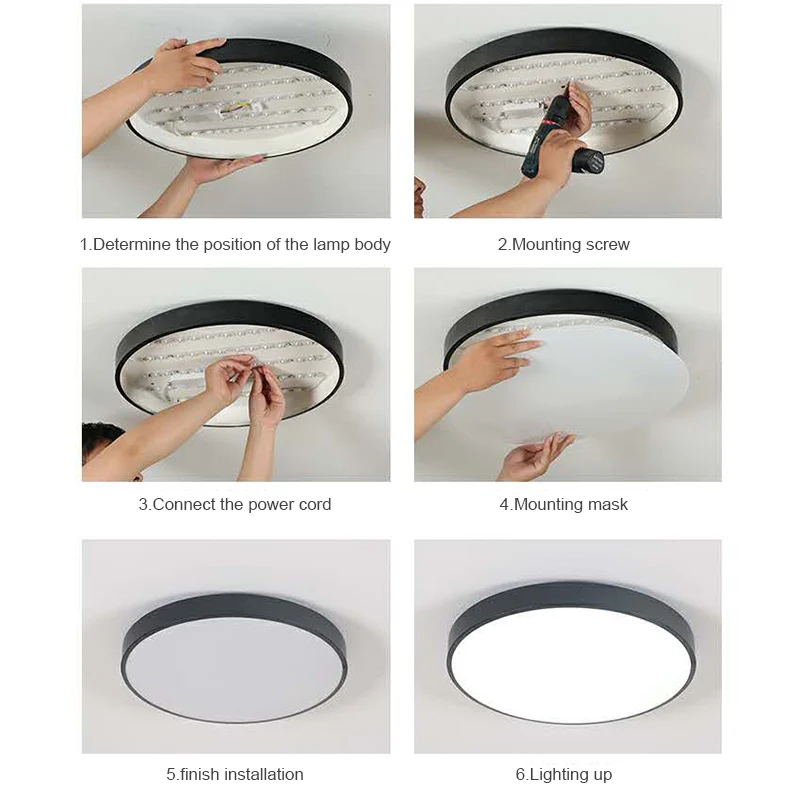 1.Determine the position of the lamp body

2.Mounting screw

3.Connect the power cord

4.Mounting mask

5.finish installation

6.Lighting up