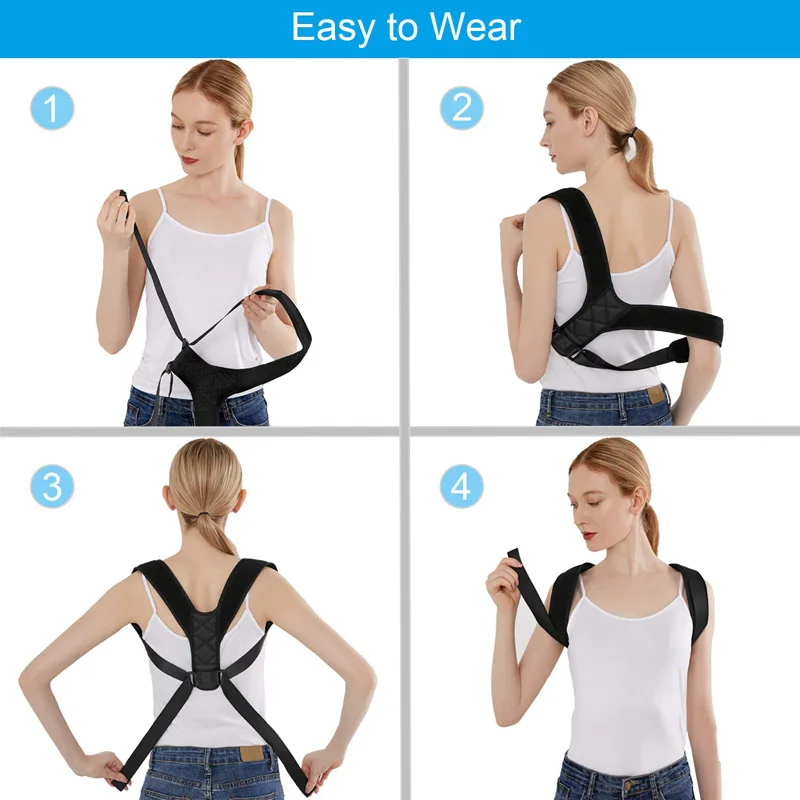 Easy to Wear

1

2

3

4