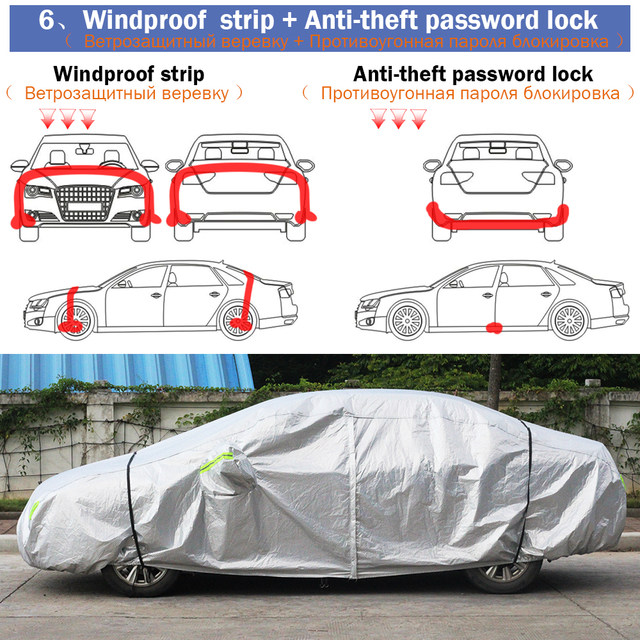 6、Windproof strip + Anti-theft password lock
（ Ветрозащитный веревку + Противоугонная пароля блокировка ）

Windproof strip
（ Ветрозащитный веревку ）

Anti-theft password lock
（ Противоугонная пароля блокировка ）