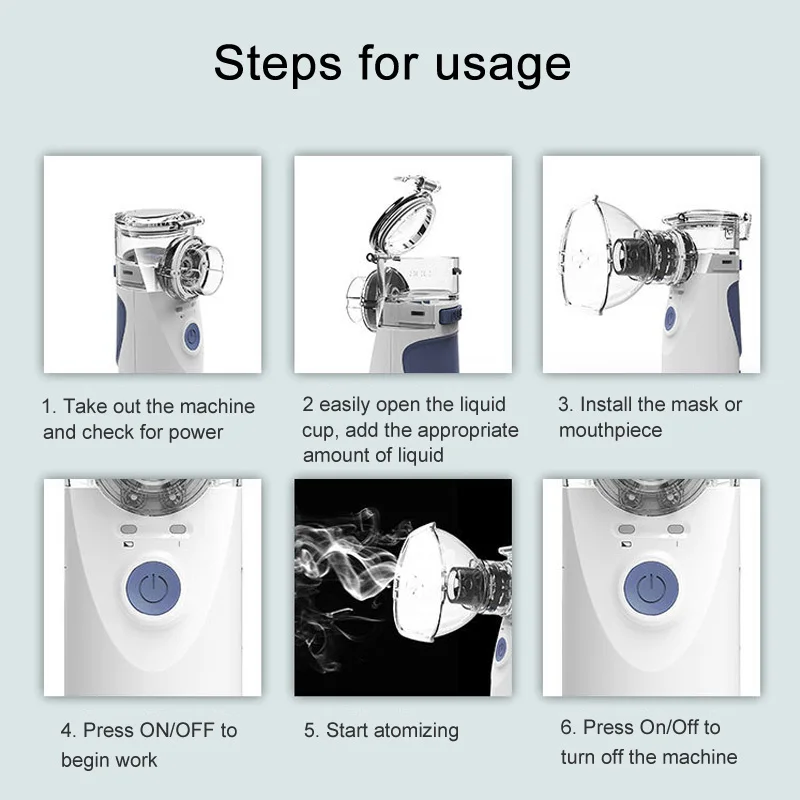 Steps for usage

1. Take out the machine and check for power

2 easily open the liquid cup, add the appropriate amount of liquid

3. Install the mask or mouthpiece

4. Press ON/OFF to begin work

5. Start atomizing

6. Press On/Off to turn off the machine