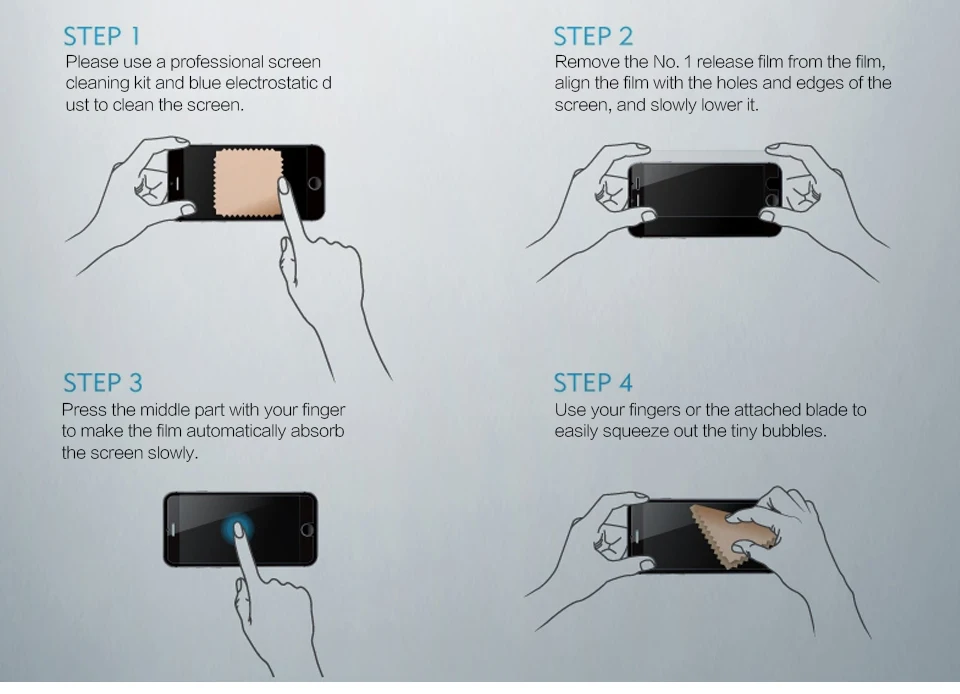 STEP 1
Please use a professional screen cleaning kit and blue electrostatic d ust to clean the screen.

STEP 2
Remove the No. 1 release film from the film, align the film with the holes and edges of the screen, and slowly lower it.

STEP 3
Press the middle part with your finger to make the film automatically absorb the screen slowly.

STEP 4
Use your fingers or the attached blade to easily squeeze out the tiny bubbles.