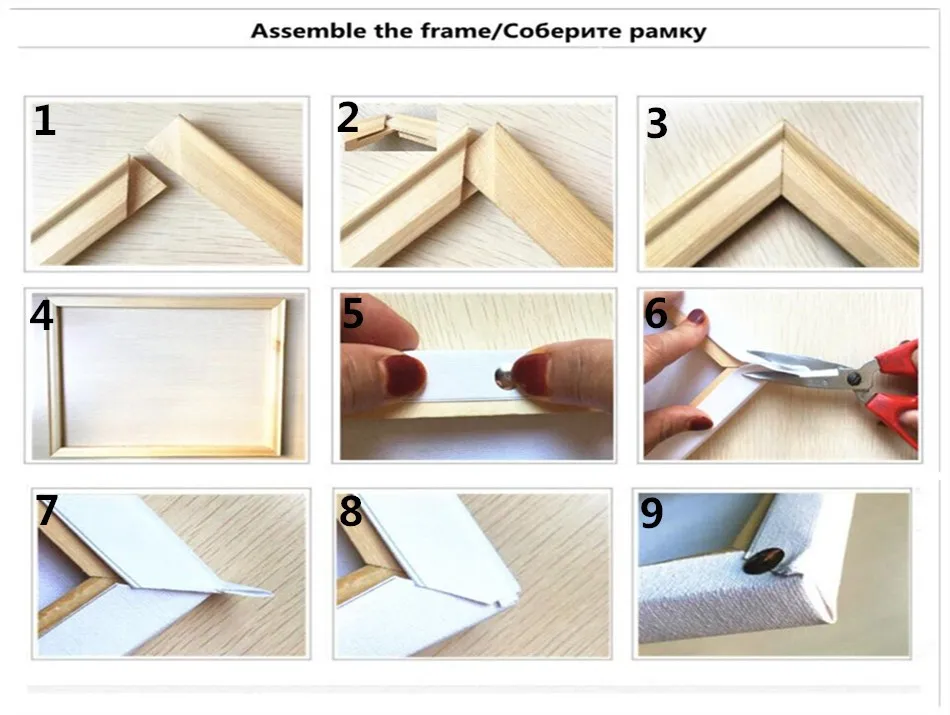 Assemble the frame/Соберите рамку

1

2

3

4

5

6

7

8

9