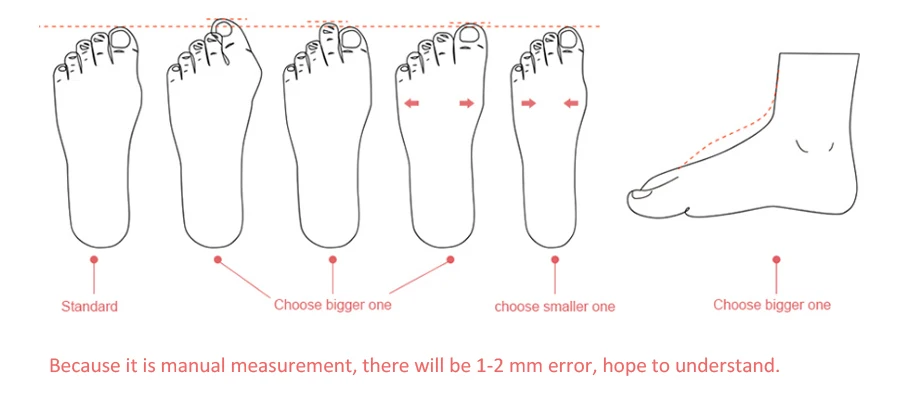 Standard

Choose bigger one

choose smaller one

Choose bigger one

Because it is manual measurement, there will be 1-2 mm error, hope to understand.