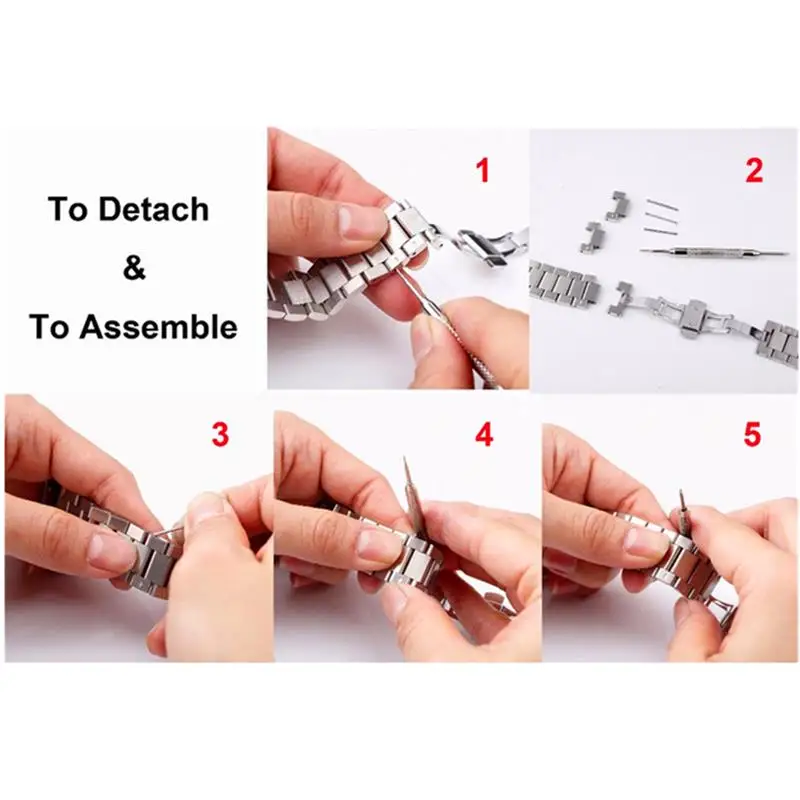 To Detach
&
To Assemble

1

2

3

4

5