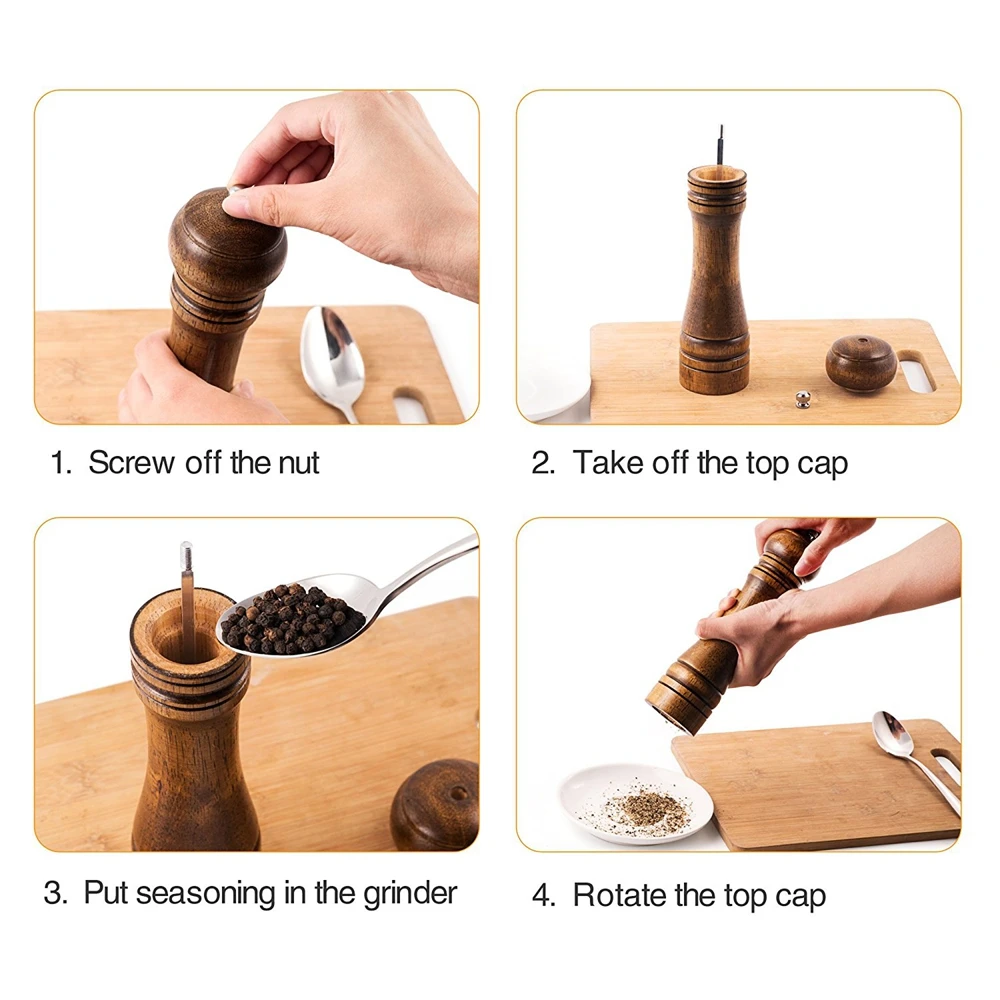 1. Screw off the nut

2. Take off the top cap

3. Put seasoning in the grinder

4. Rotate the top cap