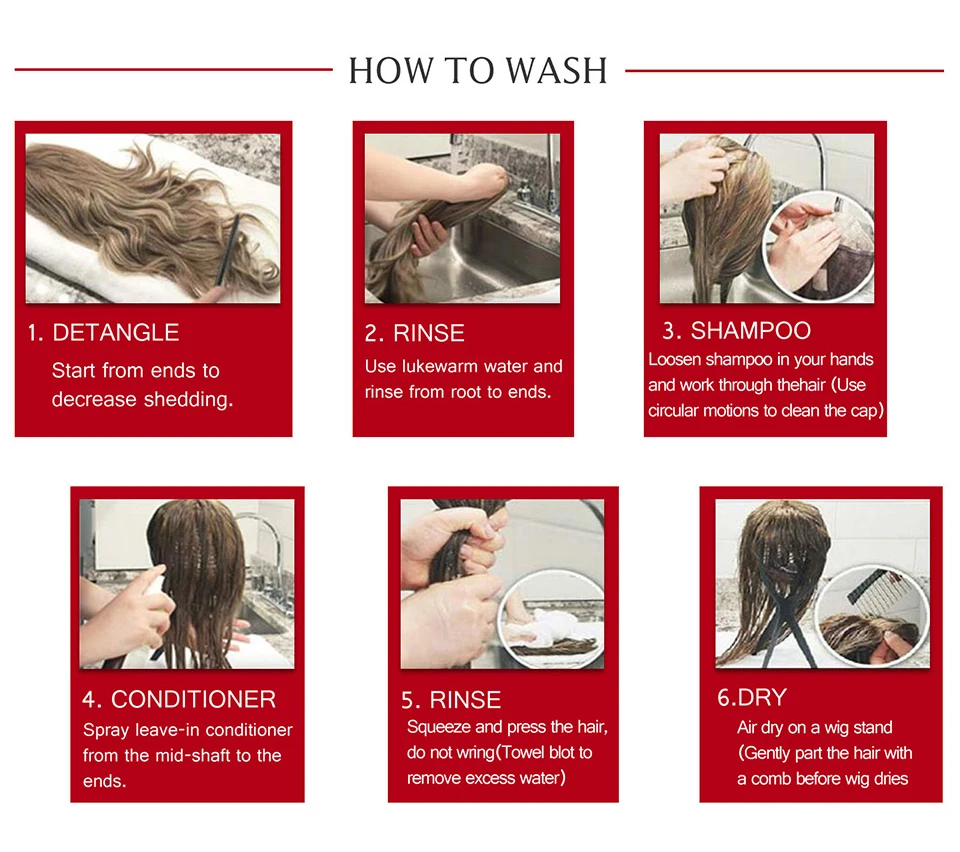 HOW TO WASH

1. DETANGLE
Start from ends to decrease shedding.

2. RINSE
Use lukewarm water and rinse from root to ends.

3. SHAMPOO
Loosen shampoo in your hands and work through thehair (Use circular motions to clean the cap)

4. CONDITIONER
Spray leave-in conditioner from the mid-shaft to the ends.

5. RINSE
Squeeze and press the hair, do not wring(Towel blot to remove excess water)

6.DRY
Air dry on a wig stand (Gently part the hair with a comb before wig dries