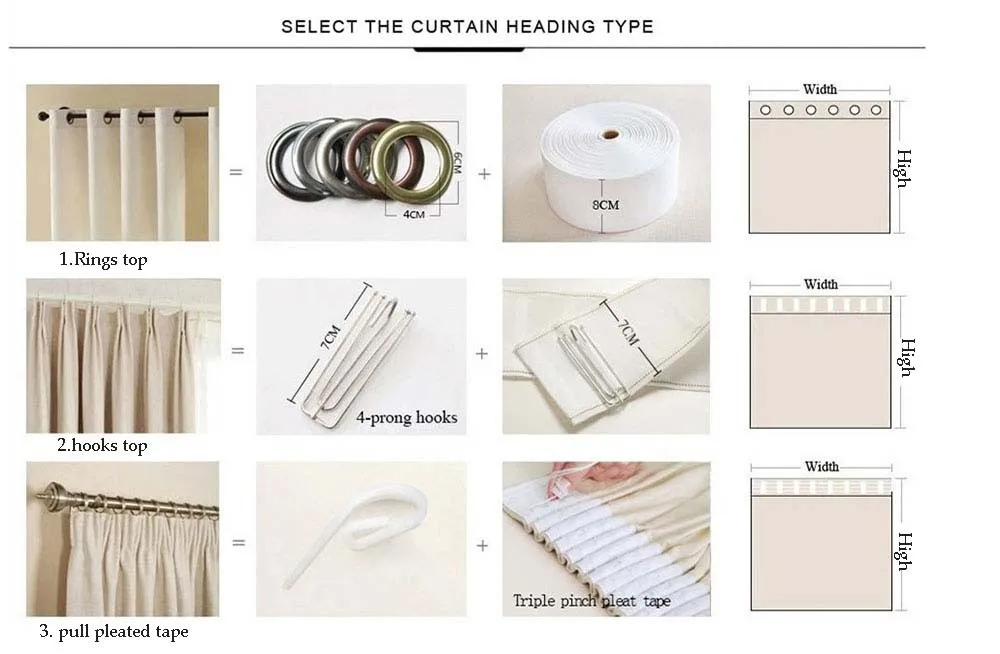 SELECT THE CURTAIN HEADING TYPE

=
6CM
4CM
+
8CM
Width
High

1.Rings top

=
7CM
4-prong hooks
+
7CM
Width
High

2.hooks top

=
+
Triple pinch pleat tape
Width
High

3. pull pleated tape