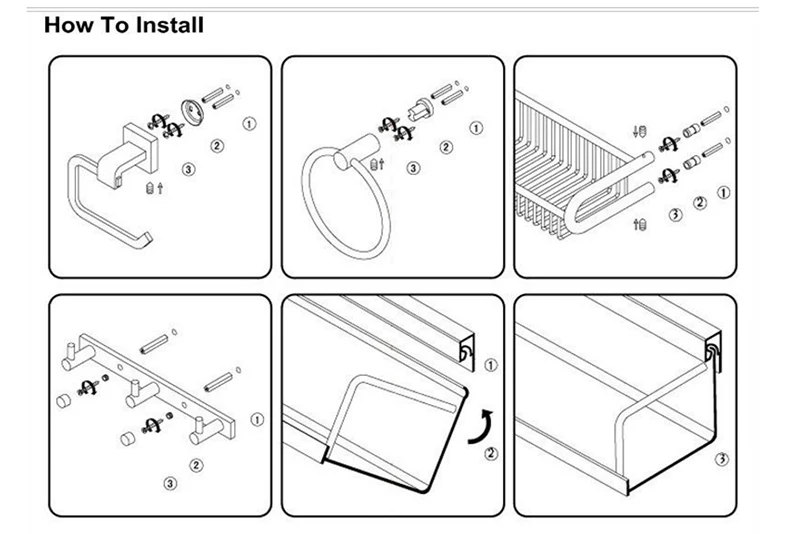 How To Install

①
②
③

①
②
③

③
②
①

①
②
③

①
②

③