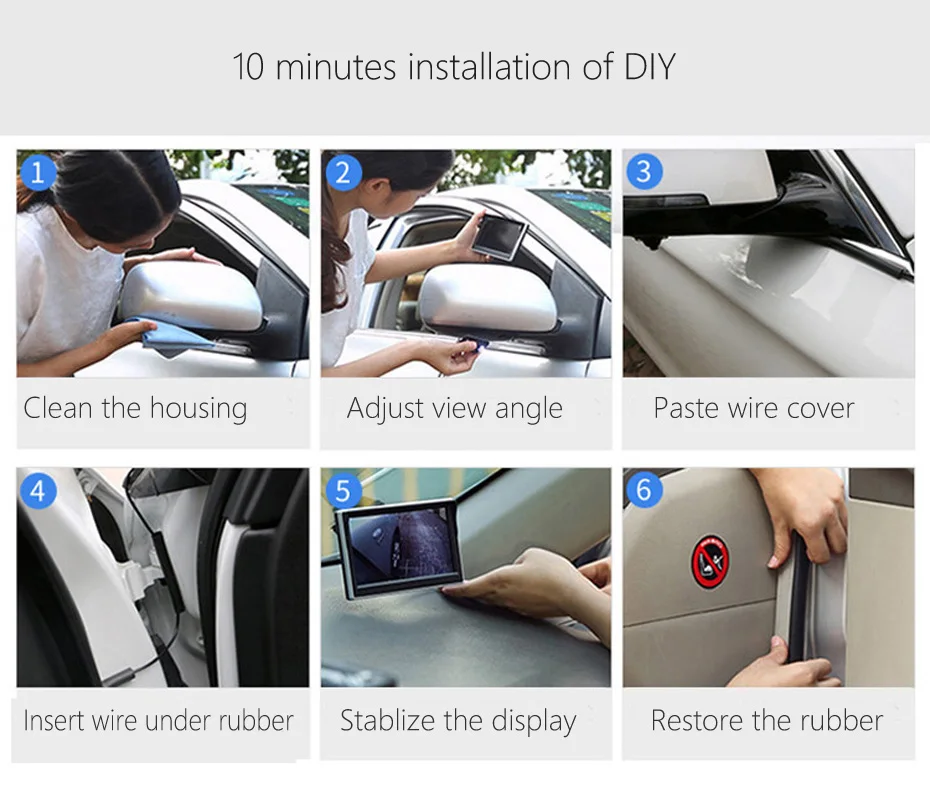 10 minutes installation of DIY

1

Clean the housing

2

Adjust view angle

3

Paste wire cover

4

Insert wire under rubber

5

Stablize the display

6

Restore the rubber