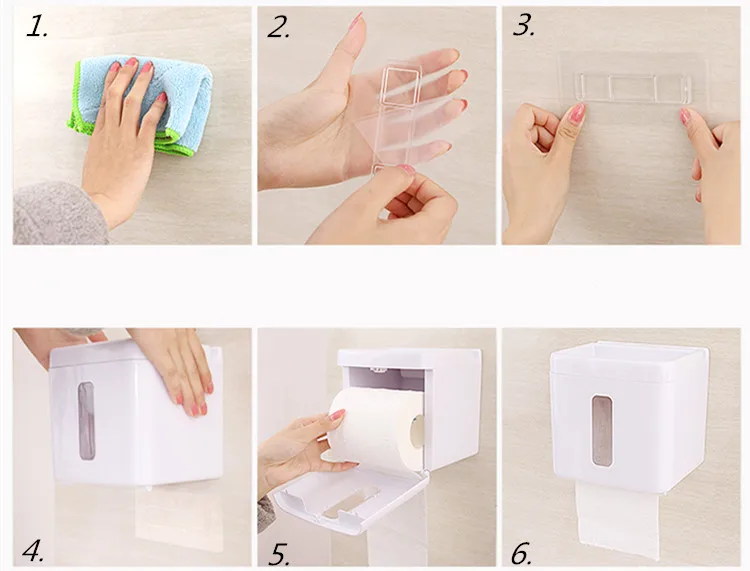 1.

2.

3.

4.

5.

6.