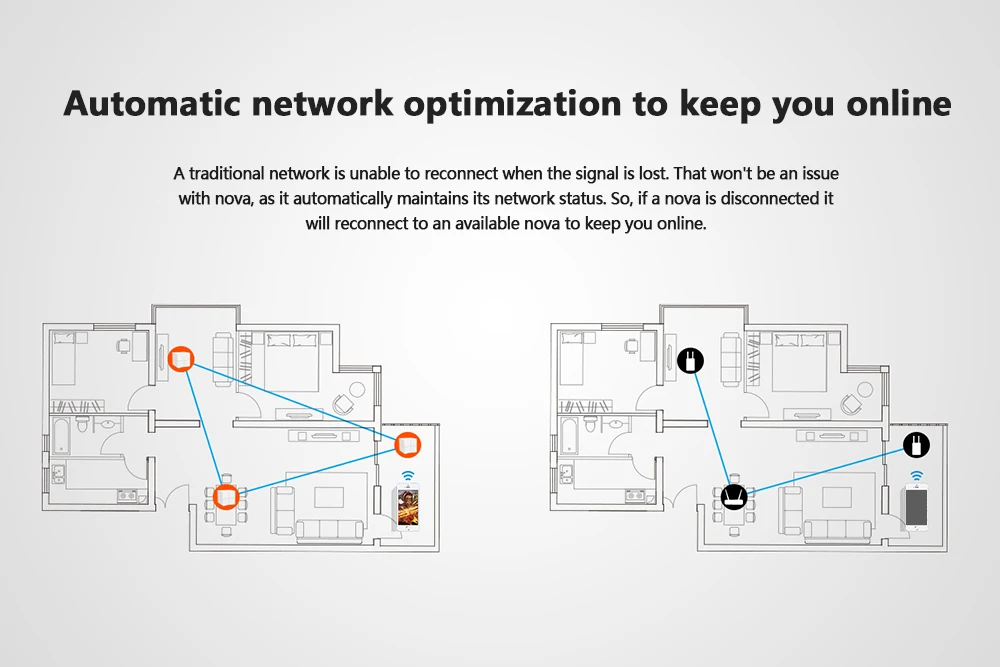 Automatic network optimization to keep you online

A traditional network is unable to reconnect when the signal is lost. That won't be an issue with nova, as it automatically maintains its network status. So, if a nova is disconnected it will reconnect to an available nova to keep you online.