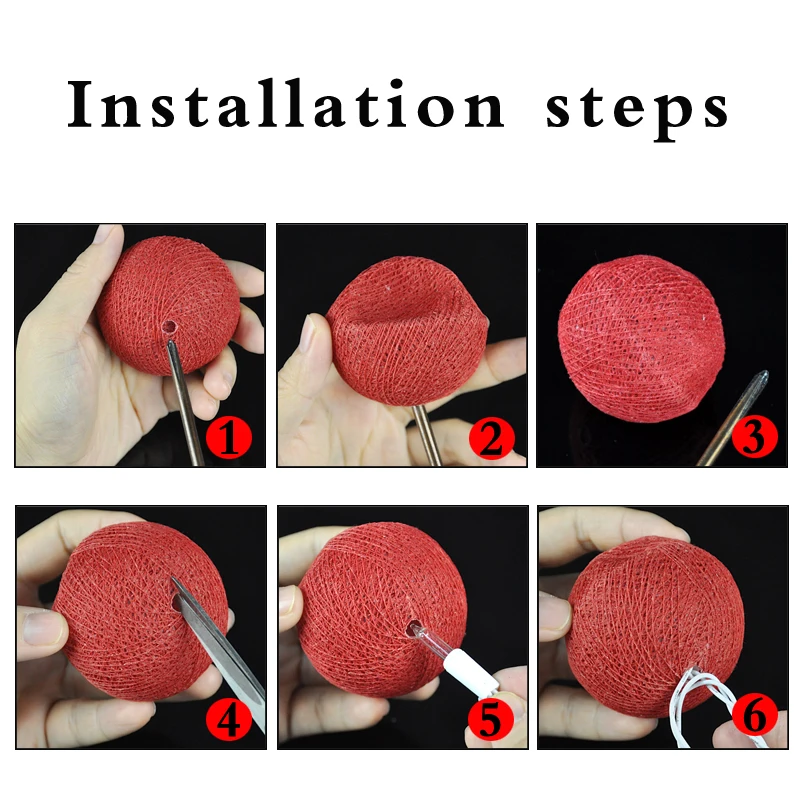 Installation steps

1

2

3

4

5

6