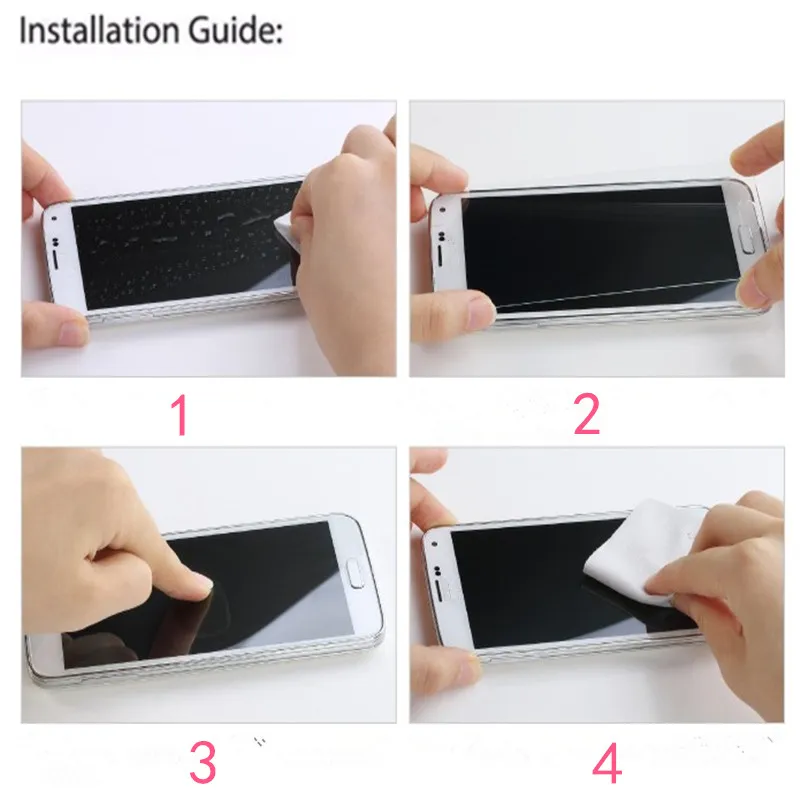 Installation Guide:

1

2

3

4