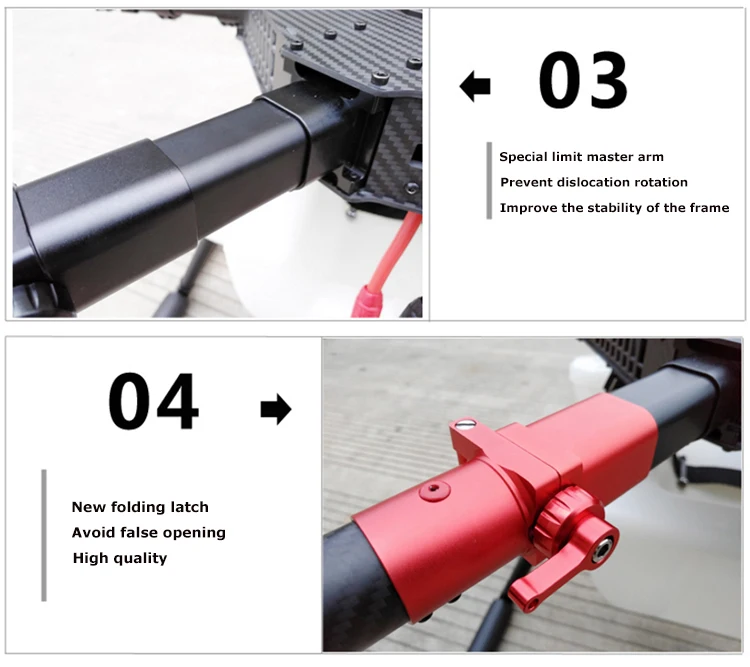 03

Special limit master arm
Prevent dislocation rotation
Improve the stability of the frame

04

New folding latch
Avoid false opening
High quality