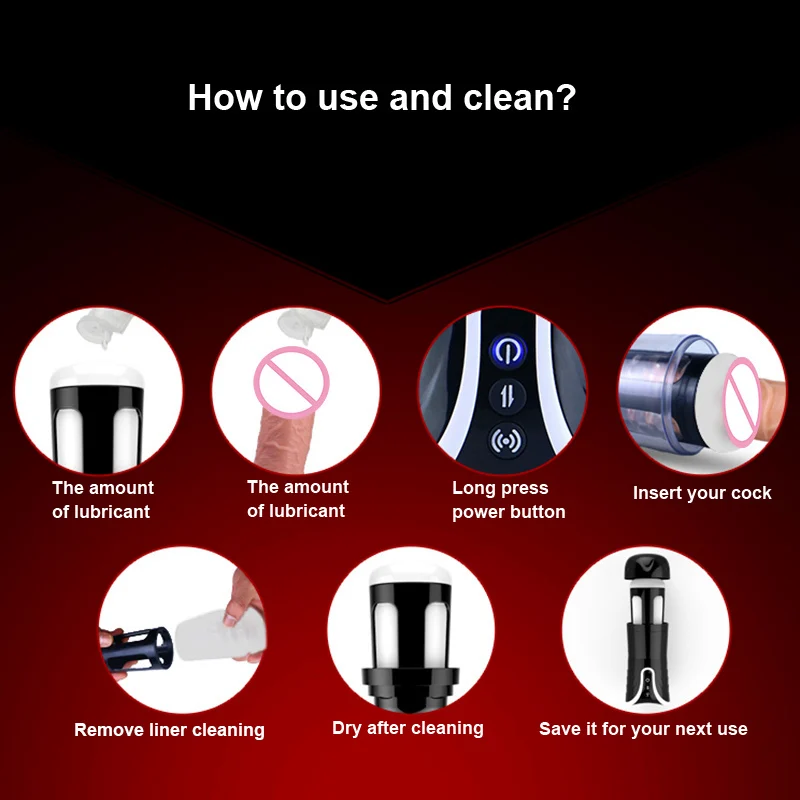 How to use and clean?

The amount of lubricant

The amount of lubricant

Long press power button

Insert your cock

Remove liner cleaning

Dry after cleaning

Save it for your next use