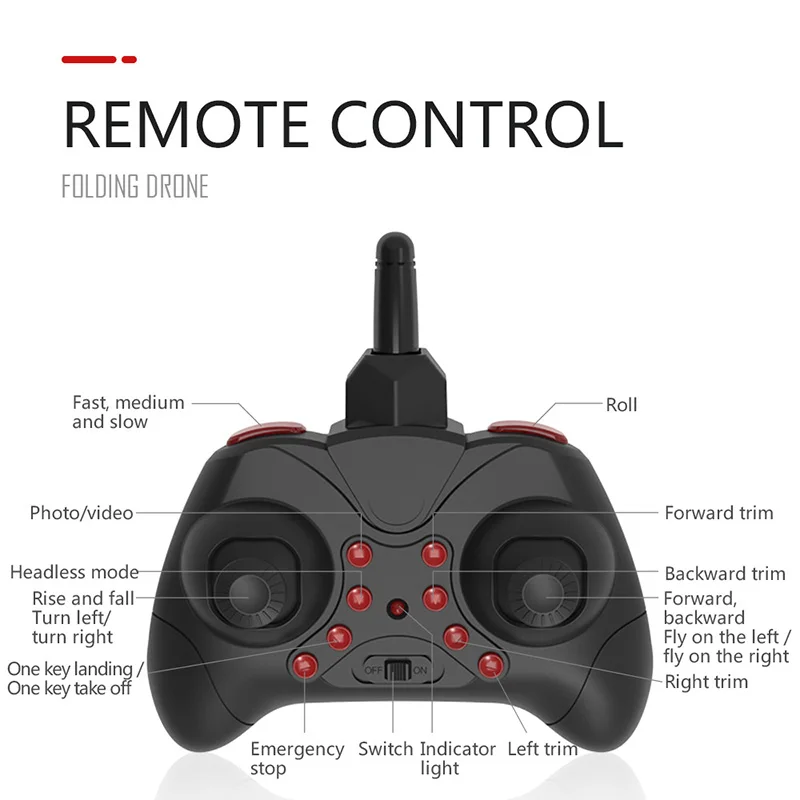 REMOTE CONTROL

FOLDING DRONE

Fast, medium and slow

Roll

Photo/video

Forward trim

Headless mode

Backward trim

Rise and fall Turn left/ turn right

Forward, backward Fly on the left / fly on the right

One key landing / One key take off

Right trim

OFF ON

Emergency stop

Switch

Indicator light

Left trim