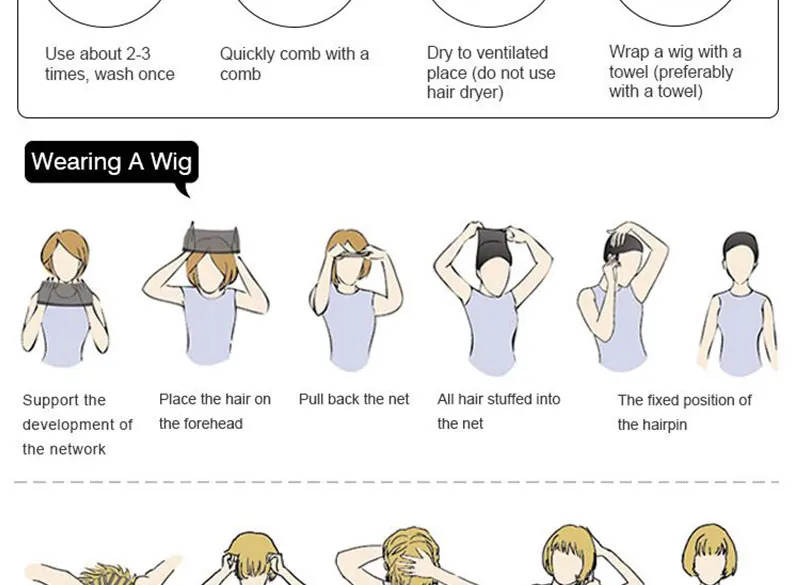 Use about 2-3 times, wash once

Quickly comb with a comb

Dry to ventilated place (do not use hair dryer)

Wrap a wig with a towel (preferably with a towel)

Wearing A Wig

Support the development of the network

Place the hair on the forehead

Pull back the net

All hair stuffed into the net

The fixed position of the hairpin