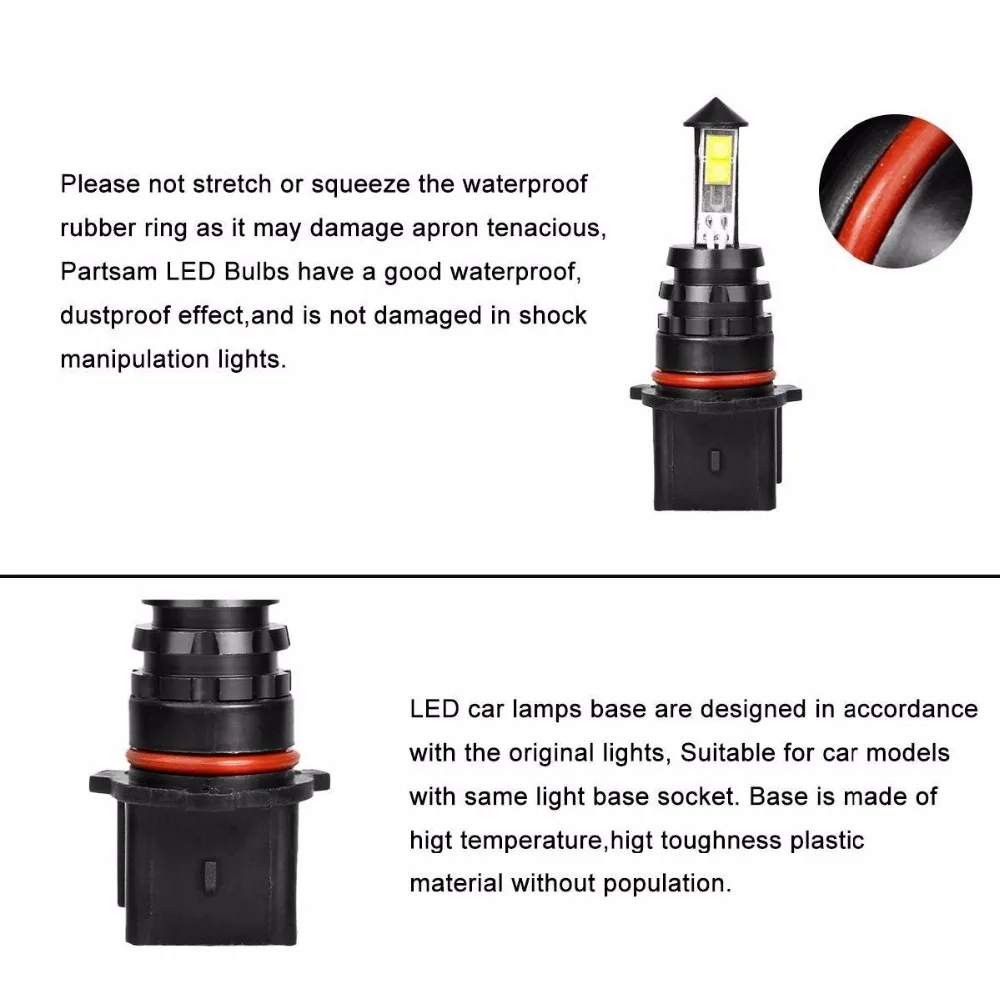 Please not stretch or squeeze the waterproof rubber ring as it may damage apron tenacious, Partsam LED Bulbs have a good waterproof, dustproof effect,and is not damaged in shock manipulation lights.

LED car lamps base are designed in accordance with the original lights, Suitable for car models with same light base socket. Base is made of higt temperature,higt toughness plastic material without population.