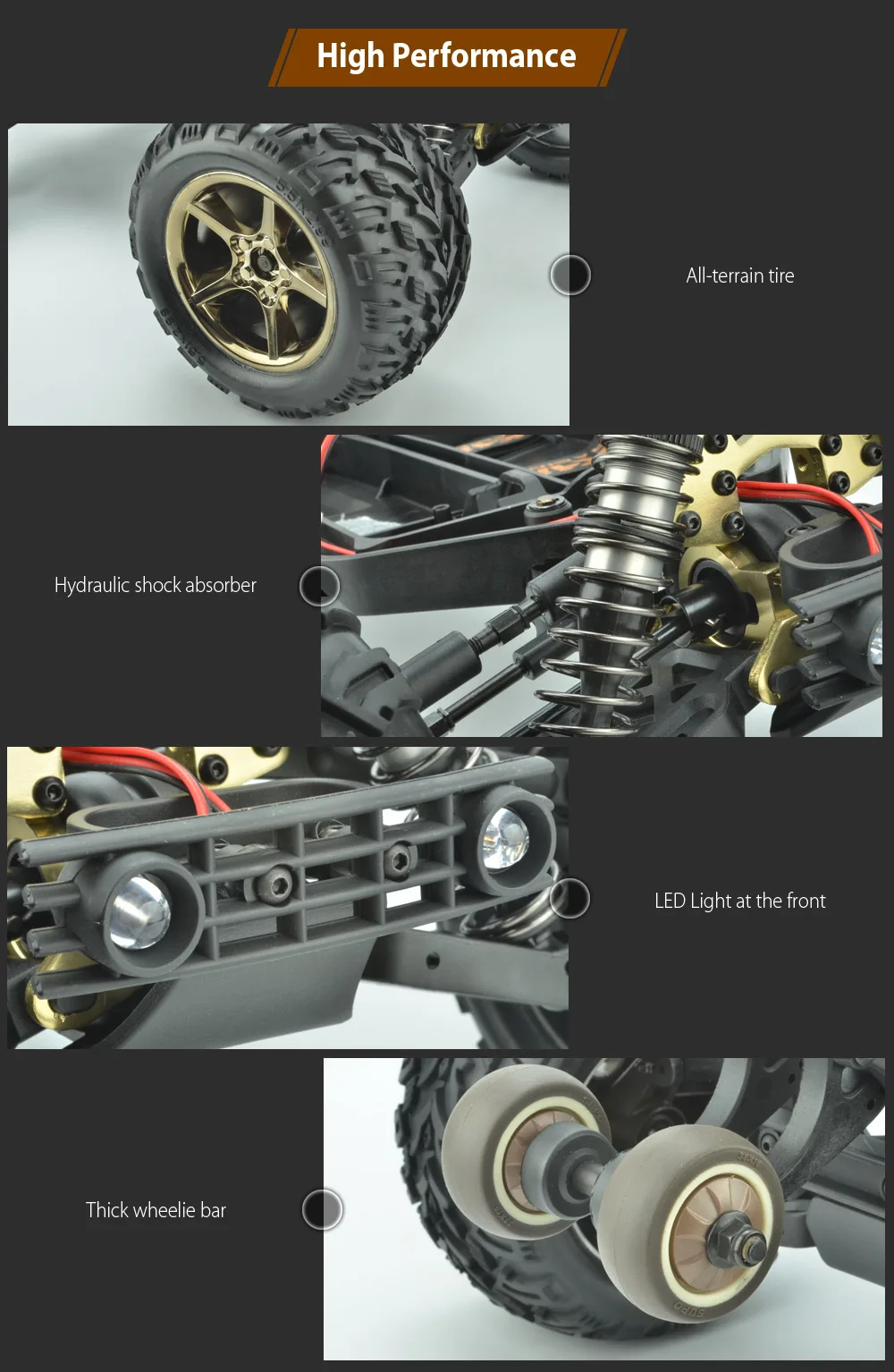 High Performance

All-terrain tire

Hydraulic shock absorber

LED Light at the front

Thick wheelie bar