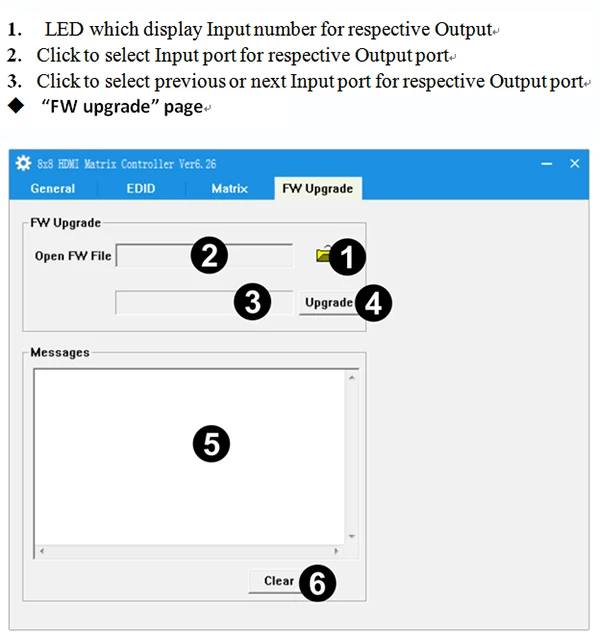 1. LED which display Input number for respective Output
2. Click to select Input port for respective Output port
3. Click to select previous or next Input port for respective Output port
◆ "FW upgrade" page

8x8 HDMI Matrix Controller Ver6.26

General EDID Matrix FW Upgrade

FW Upgrade

Open FW File 2 1

3 Upgrade 4

Messages

5

Clear 6