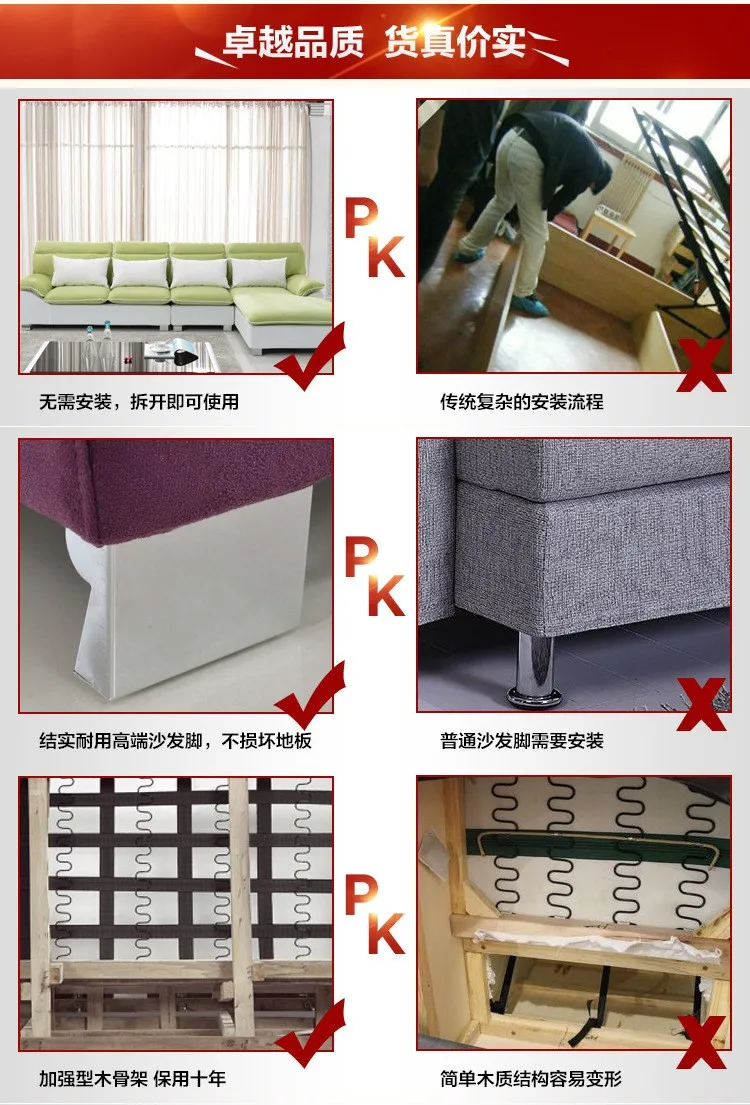 卓越品质 货真价实

PK

无需安装，拆开即可使用

传统复杂的安装流程

PK

结实耐用高端沙发脚，不损坏地板

普通沙发脚需要安装

PK

加强型木骨架 保用十年

简单木质结构容易变形