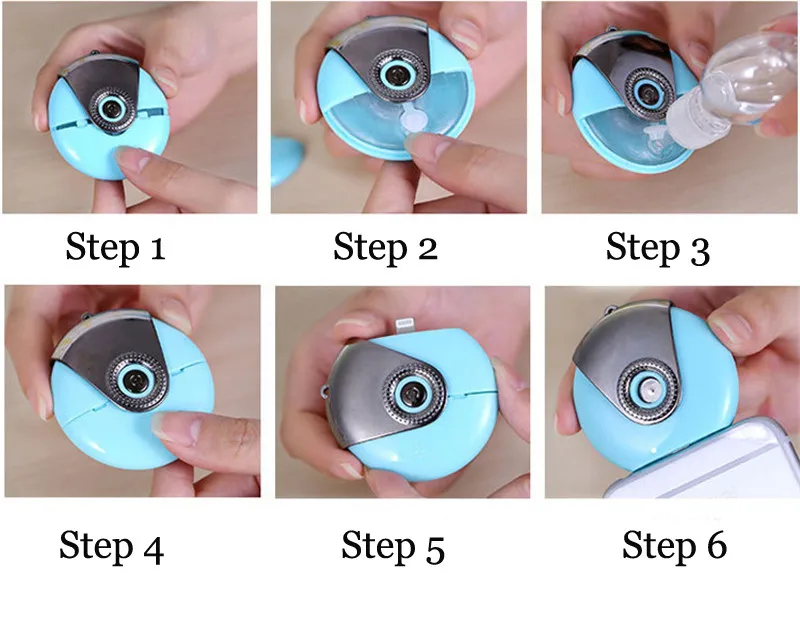 Step 1

Step 2

Step 3

Step 4

Step 5

Step 6