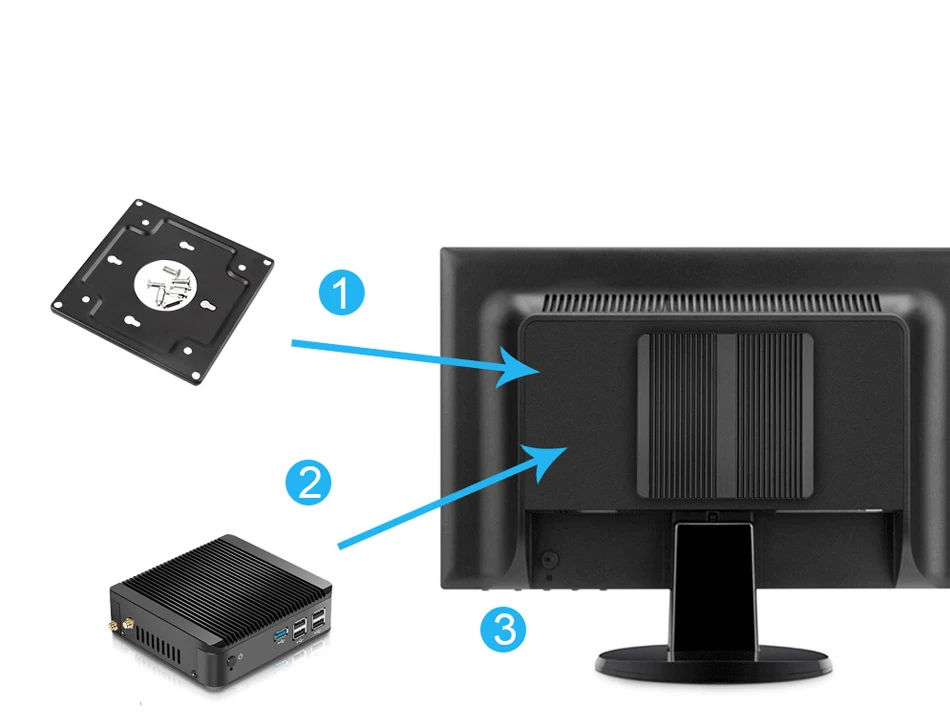 1

2

3