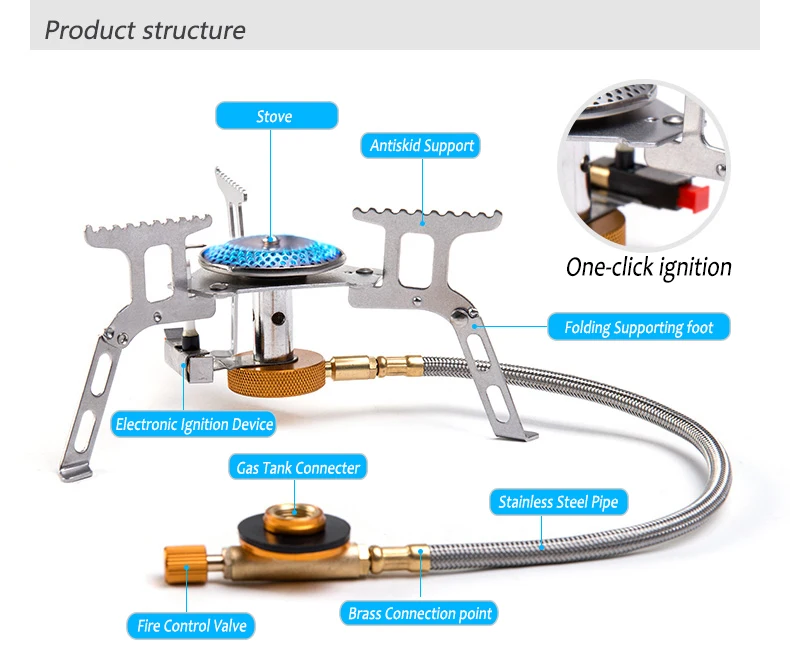 Product structure

Stove

Antiskid Support

One-click ignition

Folding Supporting foot

Electronic Ignition Device

Gas Tank Connecter

Stainless Steel Pipe

Fire Control Valve

Brass Connection point