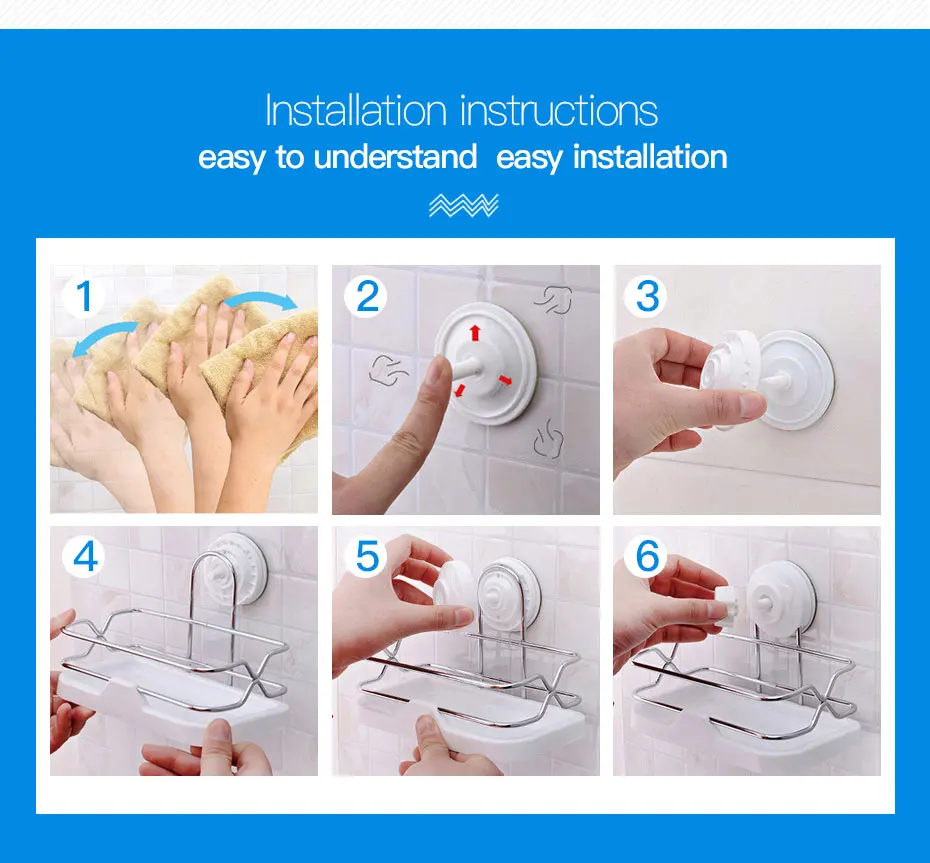 Installation instructions
easy to understand easy installation

1

2

3

4

5

6