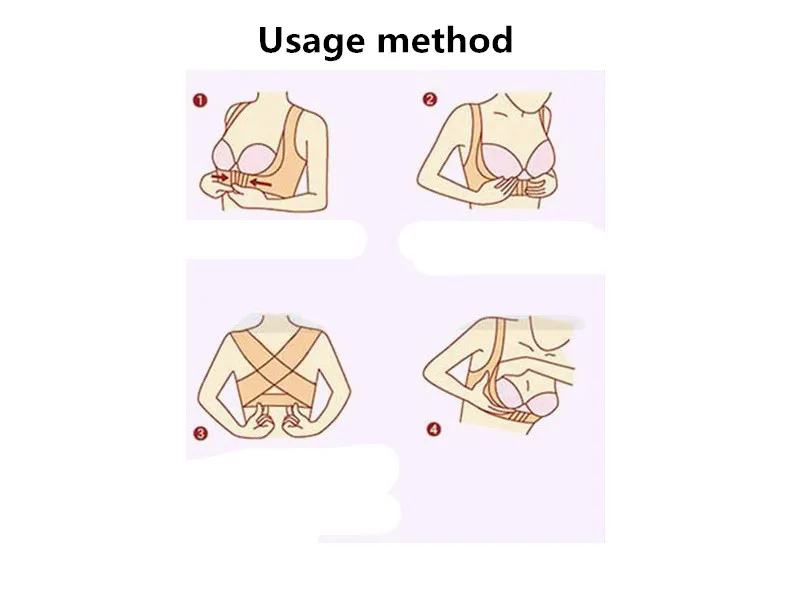 Usage method

1

2

3

4