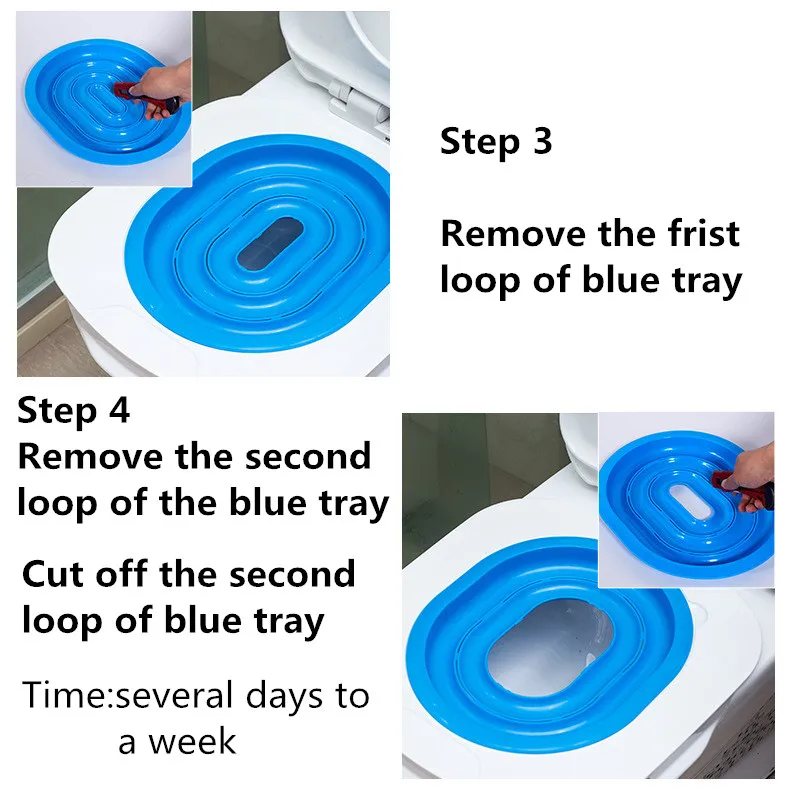 Step 3

Remove the frist loop of blue tray

Step 4
Remove the second loop of the blue tray

Cut off the second loop of blue tray

Time:several days to a week