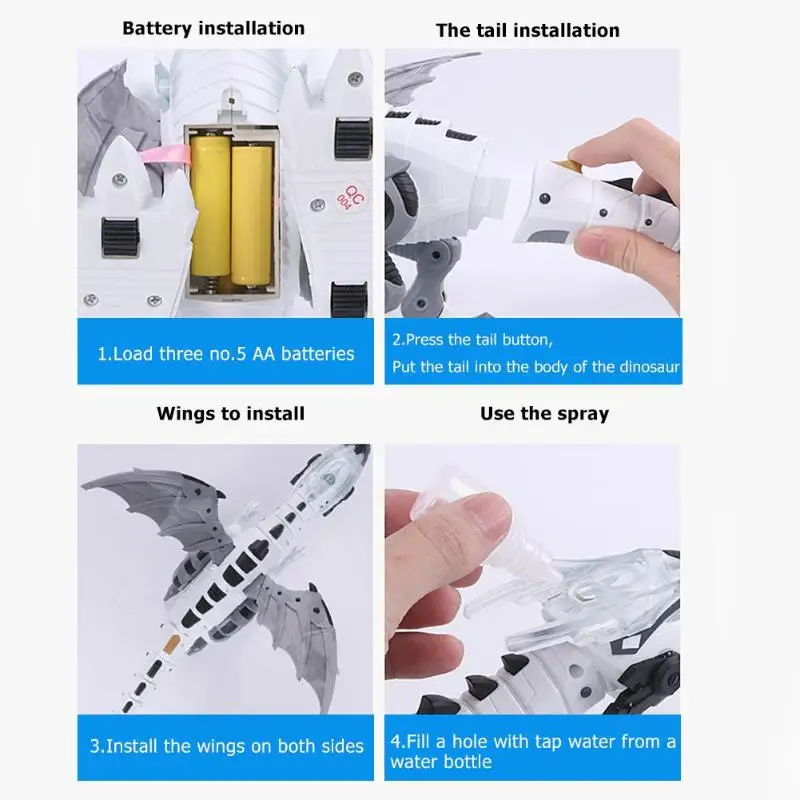 Battery installation

QC
004

1.Load three no.5 AA batteries

The tail installation

2.Press the tail button,
Put the tail into the body of the dinosaur

Wings to install

3.Install the wings on both sides

Use the spray

4.Fill a hole with tap water from a water bottle