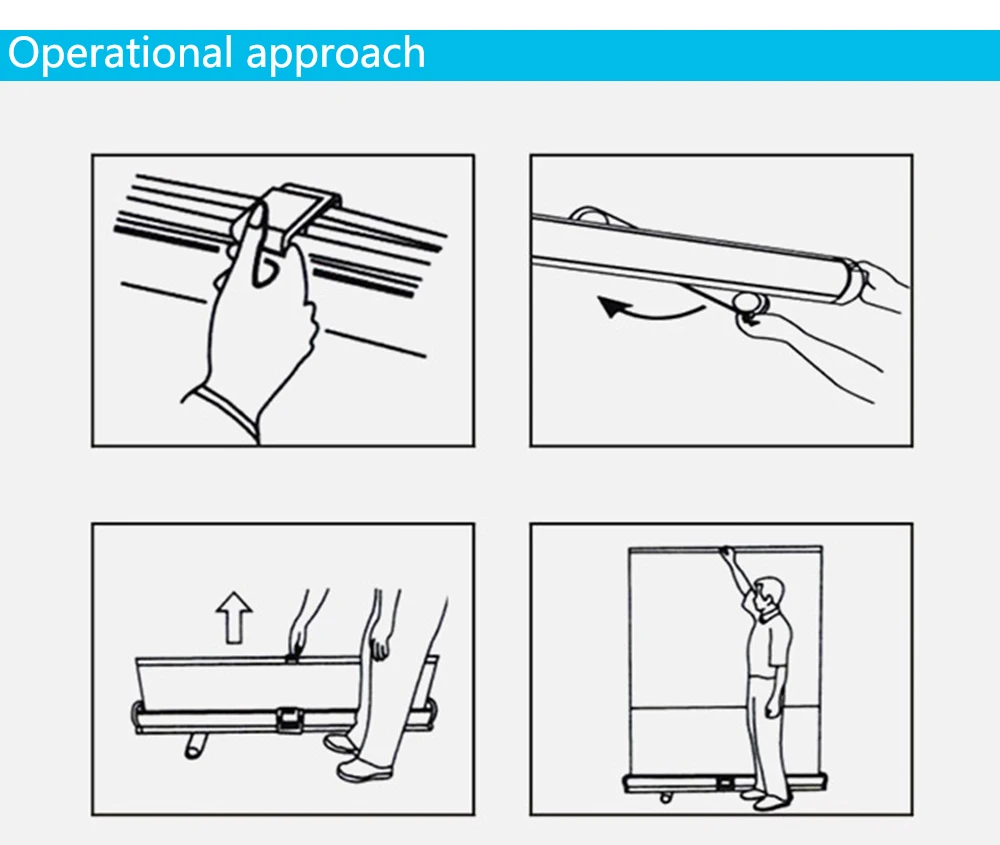 Operational approach