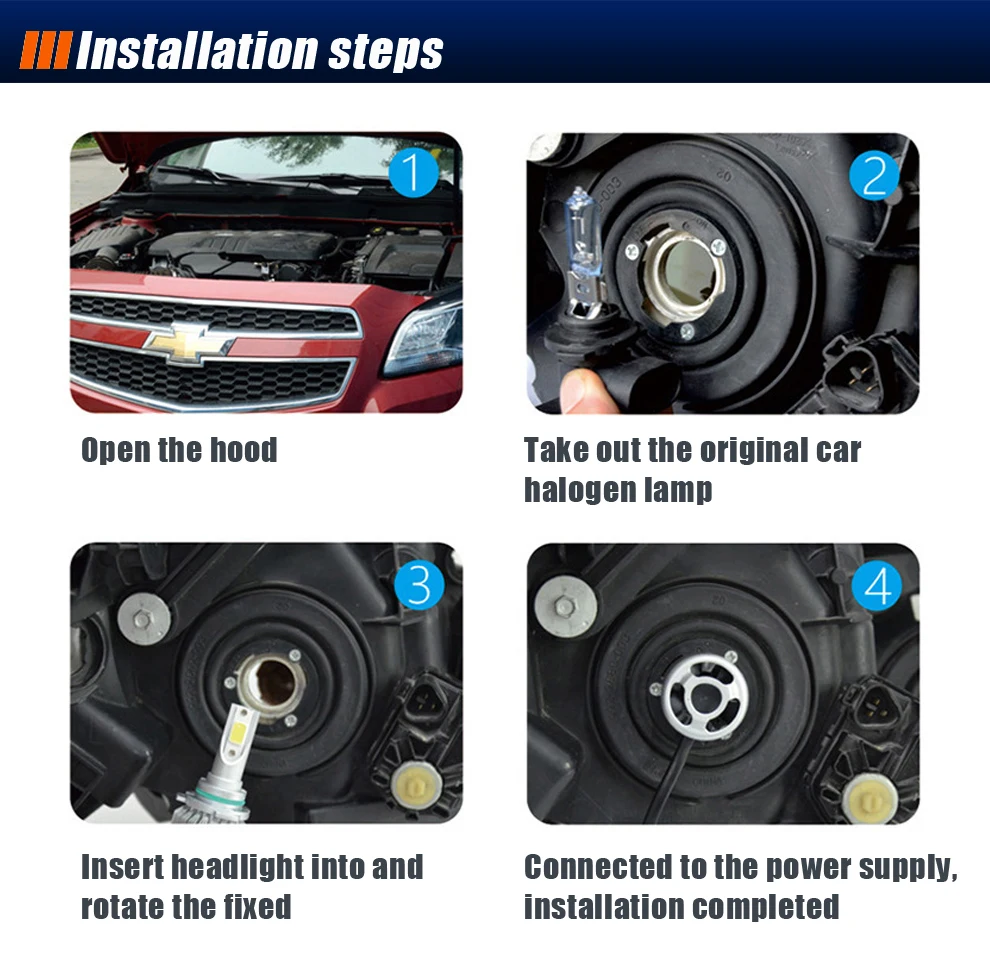 Installation steps

1

Open the hood

2

Take out the original car halogen lamp

3

Insert headlight into and rotate the fixed

4

Connected to the power supply, installation completed